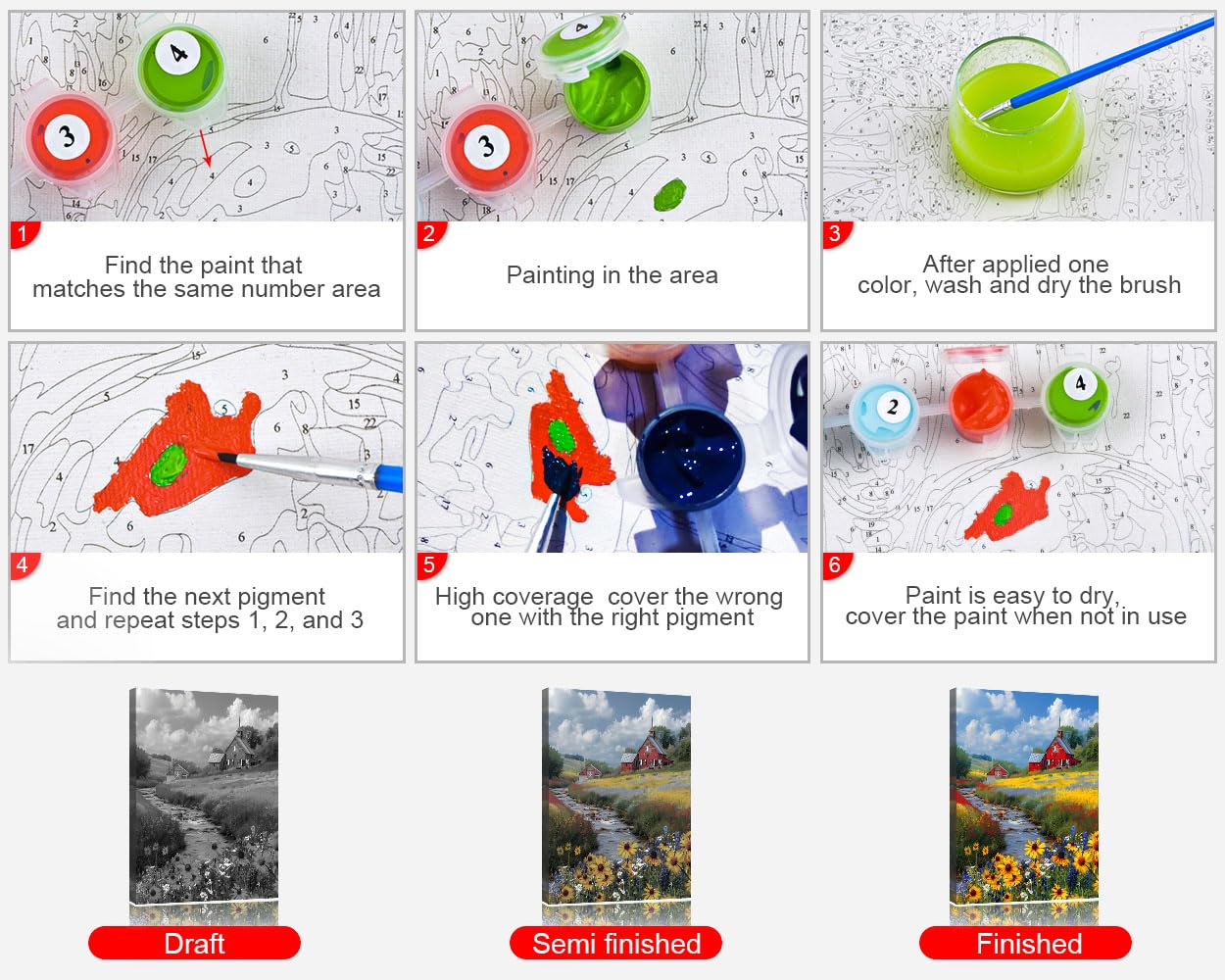 1
Find the paint that matches the same number area

2
Painting in the area

3
After applied one color, wash and dry the brush

4
Find the next pigment and repeat steps 1, 2, and 3

5
High coverage cover the wrong one with the right pigment

6
Paint is easy to dry, cover the paint when not in use

Draft

Semi finished

Finished