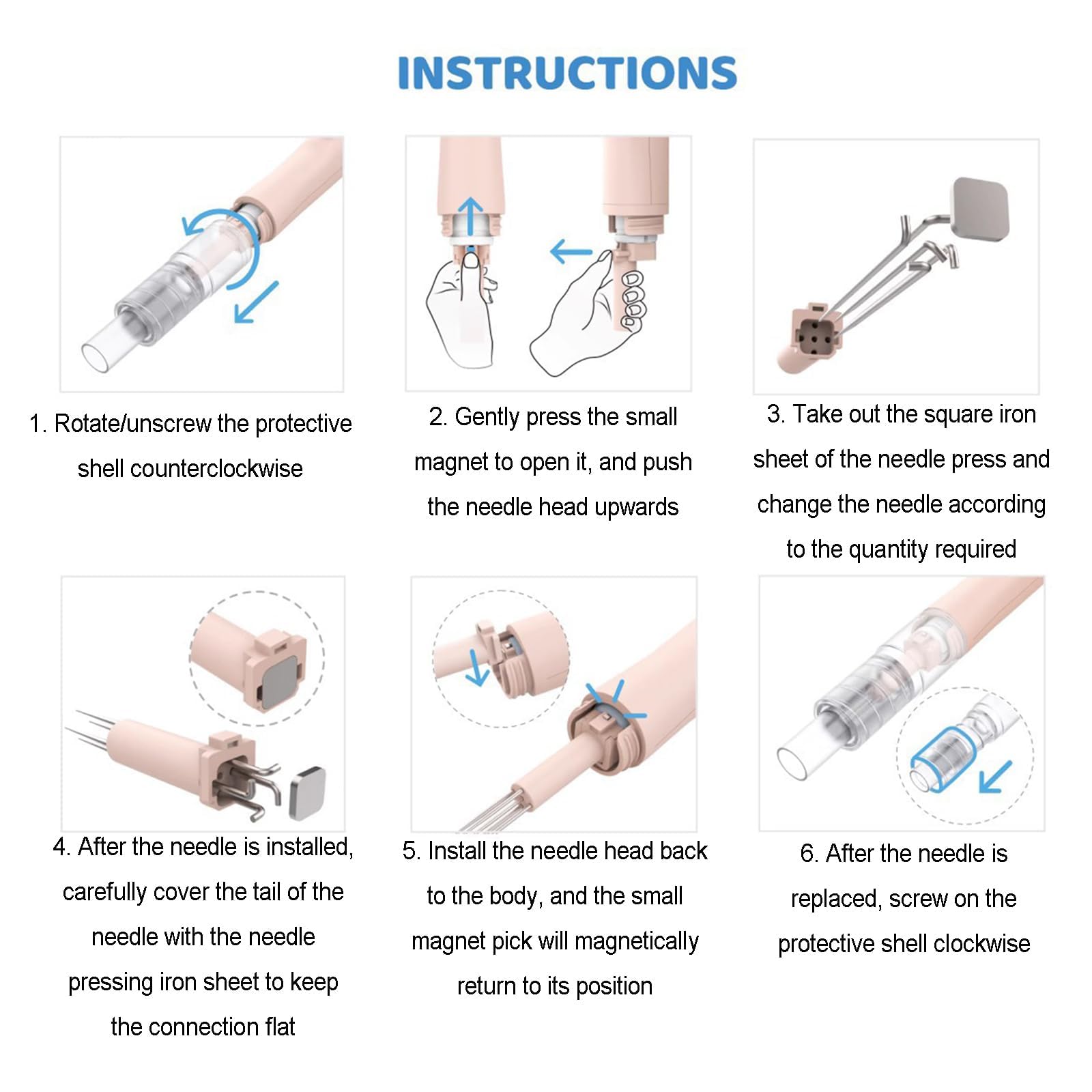 INSTRUCTIONS

1. Rotate/unscrew the protective shell counterclockwise

2. Gently press the small magnet to open it, and push the needle head upwards

3. Take out the square iron sheet of the needle press and change the needle according to the quantity required

4. After the needle is installed, carefully cover the tail of the needle with the needle pressing iron sheet to keep the connection flat

5. Install the needle head back to the body, and the small magnet pick will magnetically return to its position

6. After the needle is replaced, screw on the protective shell clockwise