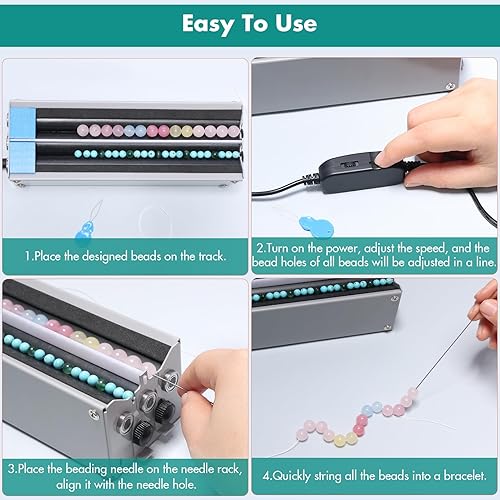 Easy To Use

1.Place the designed beads on the track.

2.Turn on the power, adjust the speed, and the bead holes of all beads will be adjusted in a line.

3.Place the beading needle on the needle rack, align it with the needle hole.

4.Quickly string all the beads into a bracelet.