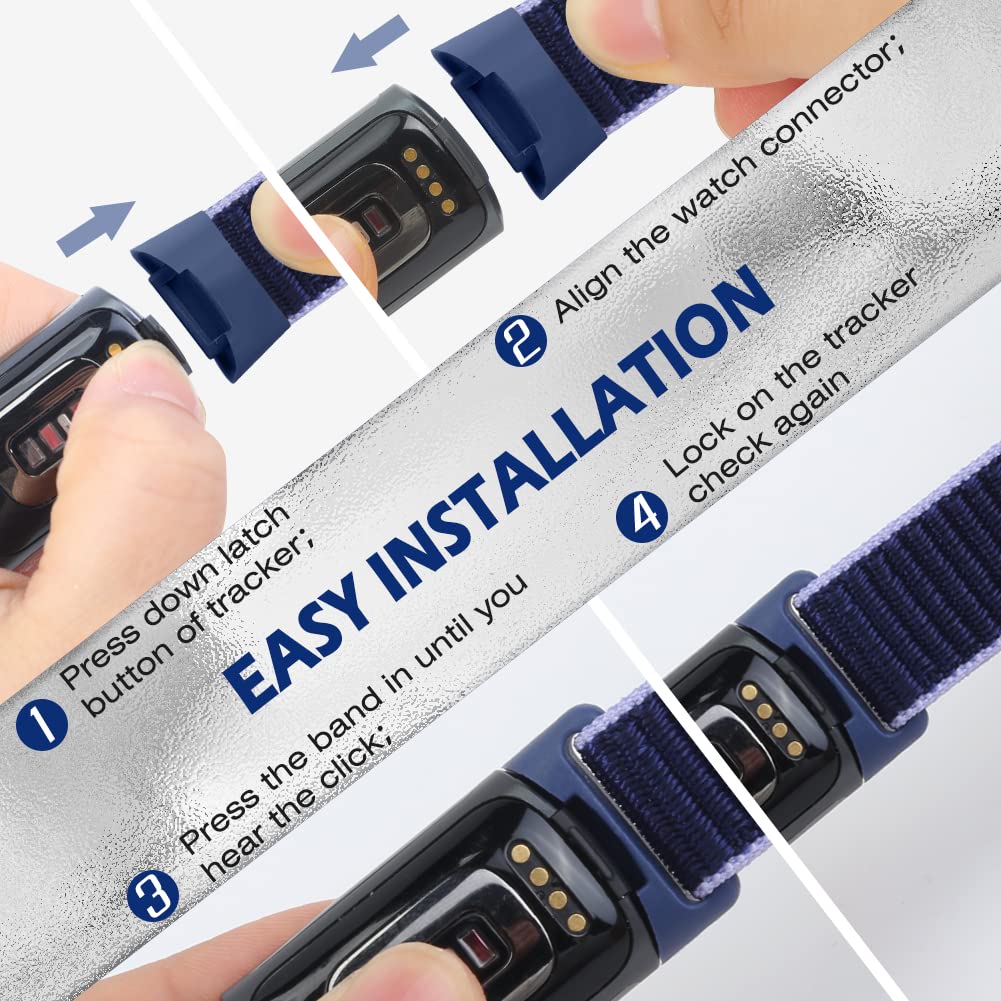 EASY INSTALLATION

1 Press down latch button of tracker;

2 Align the watch connector;

3 Press the band in until you hear the click;

4 Lock on the tracker check again