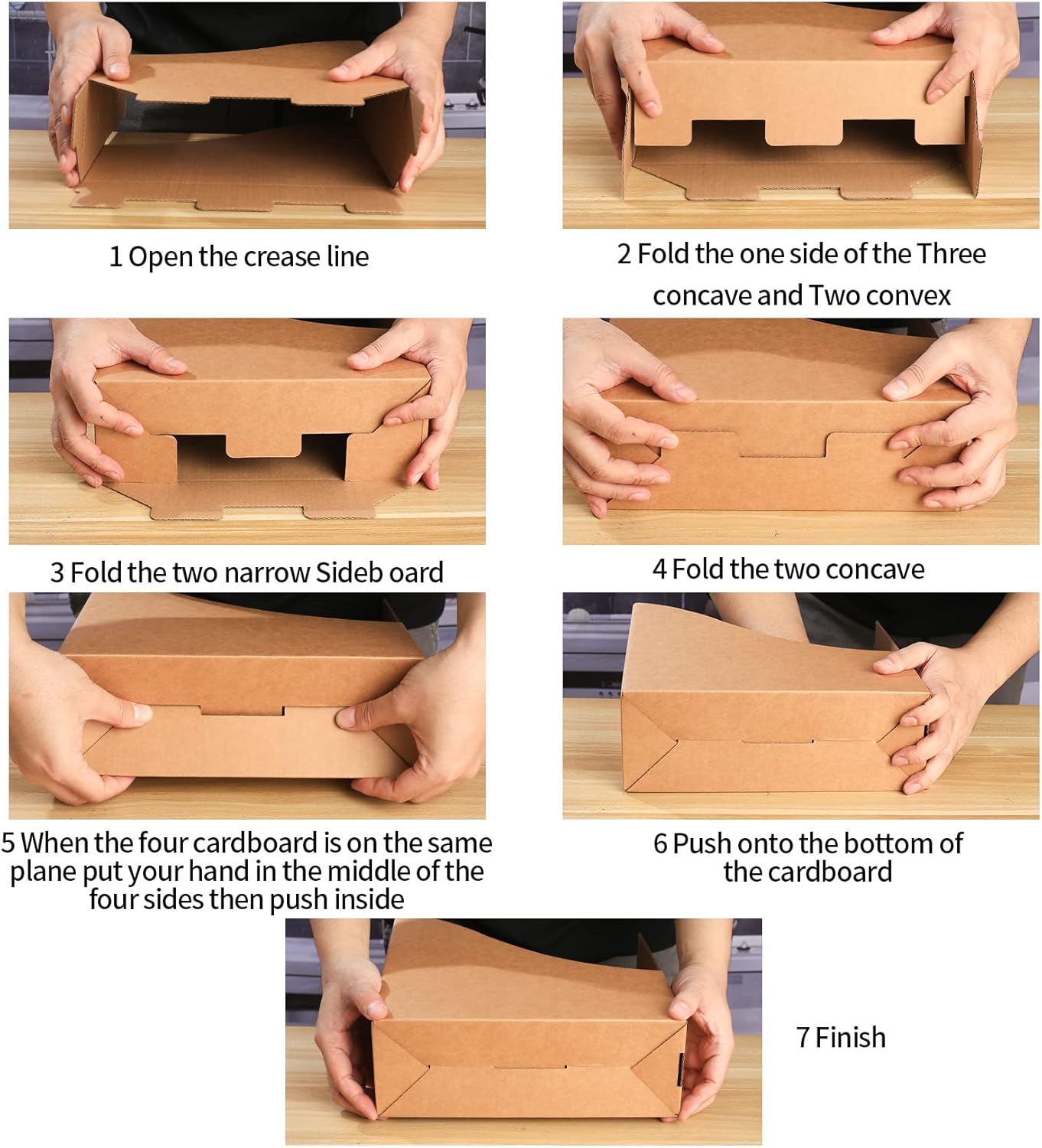 1 Open the crease line

2 Fold the one side of the Three concave and Two convex

3 Fold the two narrow Sideb oard

4 Fold the two concave

5 When the four cardboard is on the same plane put your hand in the middle of the four sides then push inside

6 Push onto the bottom of the cardboard

7 Finish