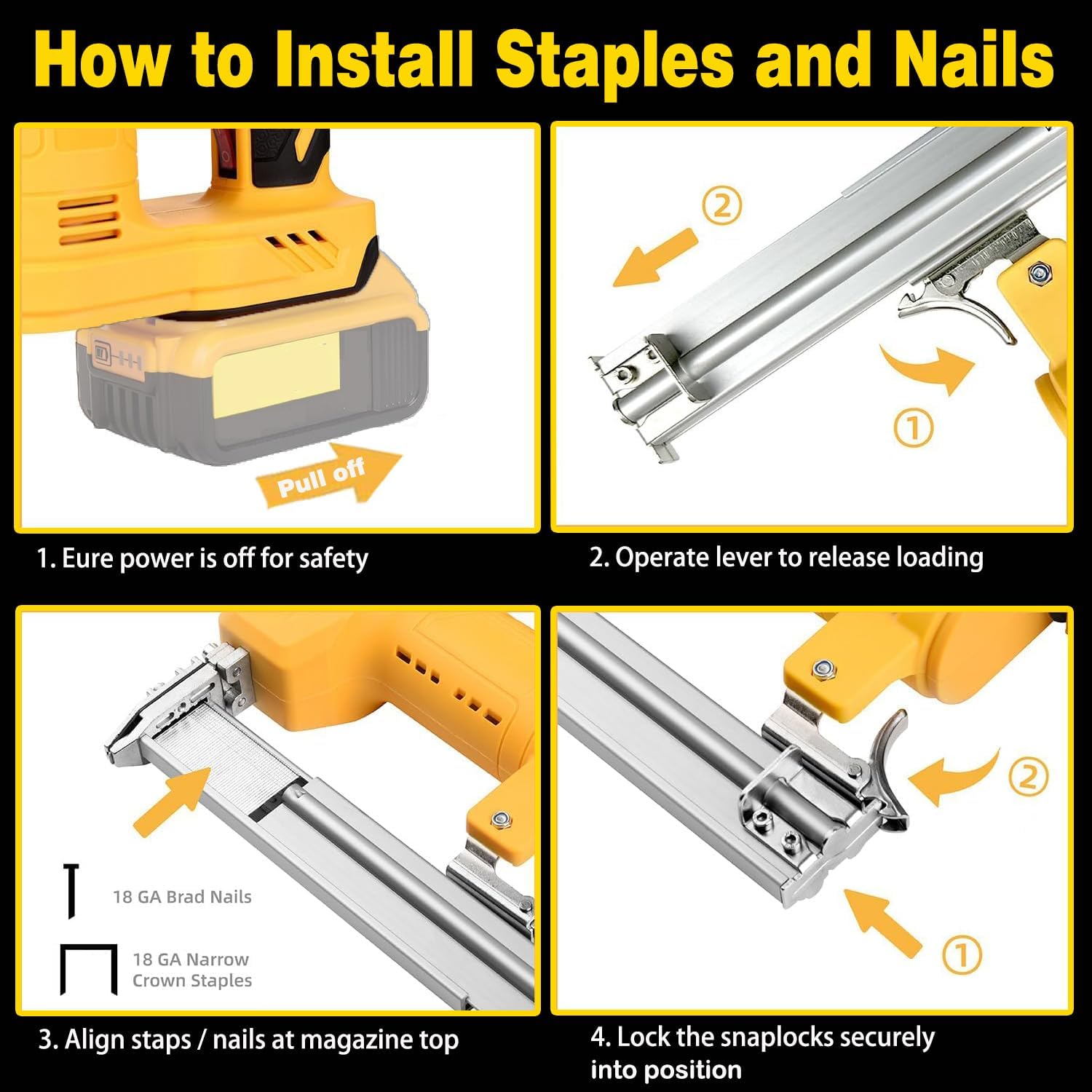 How to Install Staples and Nails

Pull off

1. Eure power is off for safety

②

①

2. Operate lever to release loading

18 GA Brad Nails

18 GA Narrow Crown Staples

3. Align staps / nails at magazine top

②

①

4. Lock the snaplocks securely into position