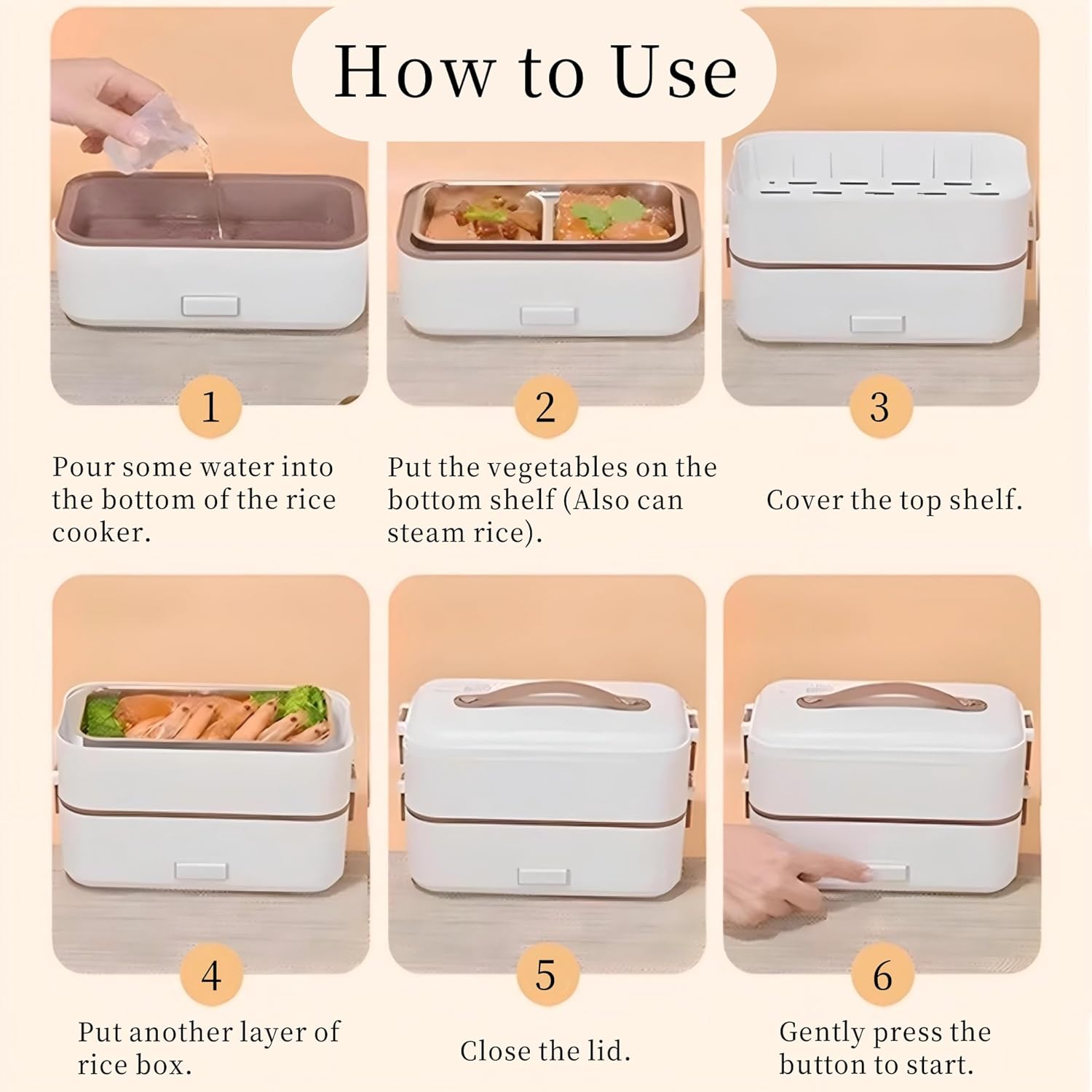 How to Use

1

Pour some water into the bottom of the rice cooker.

2

Put the vegetables on the bottom shelf (Also can steam rice).

3

Cover the top shelf.

4

Put another layer of rice box.

5

Close the lid.

6

Gently press the button to start.