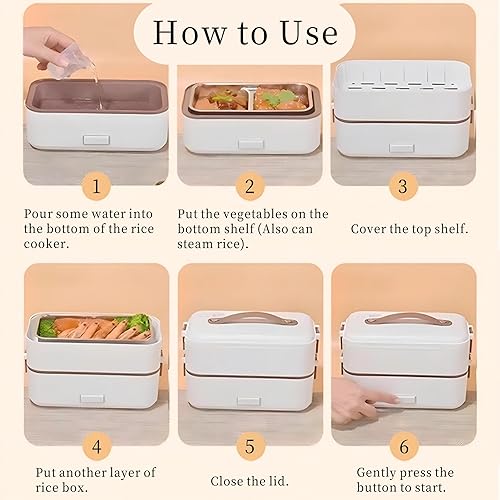 How to Use

1

Pour some water into the bottom of the rice cooker.

2

Put the vegetables on the bottom shelf (Also can steam rice).

3

Cover the top shelf.

4

Put another layer of rice box.

5

Close the lid.

6

Gently press the button to start.