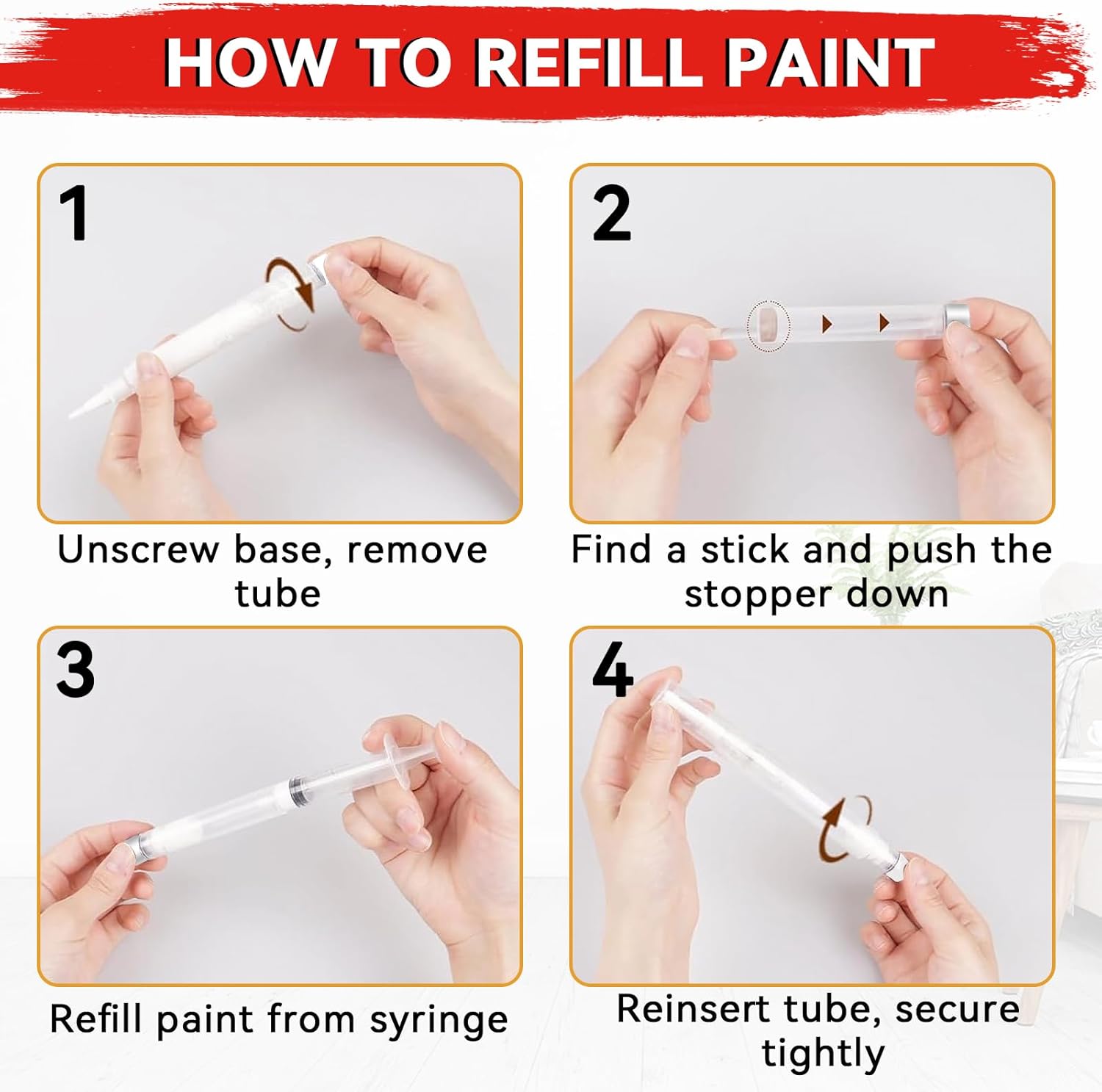 HOW TO REFILL PAINT

1

Unscrew base, remove tube

2

Find a stick and push the stopper down

3

Refill paint from syringe

4

Reinsert tube, secure tightly