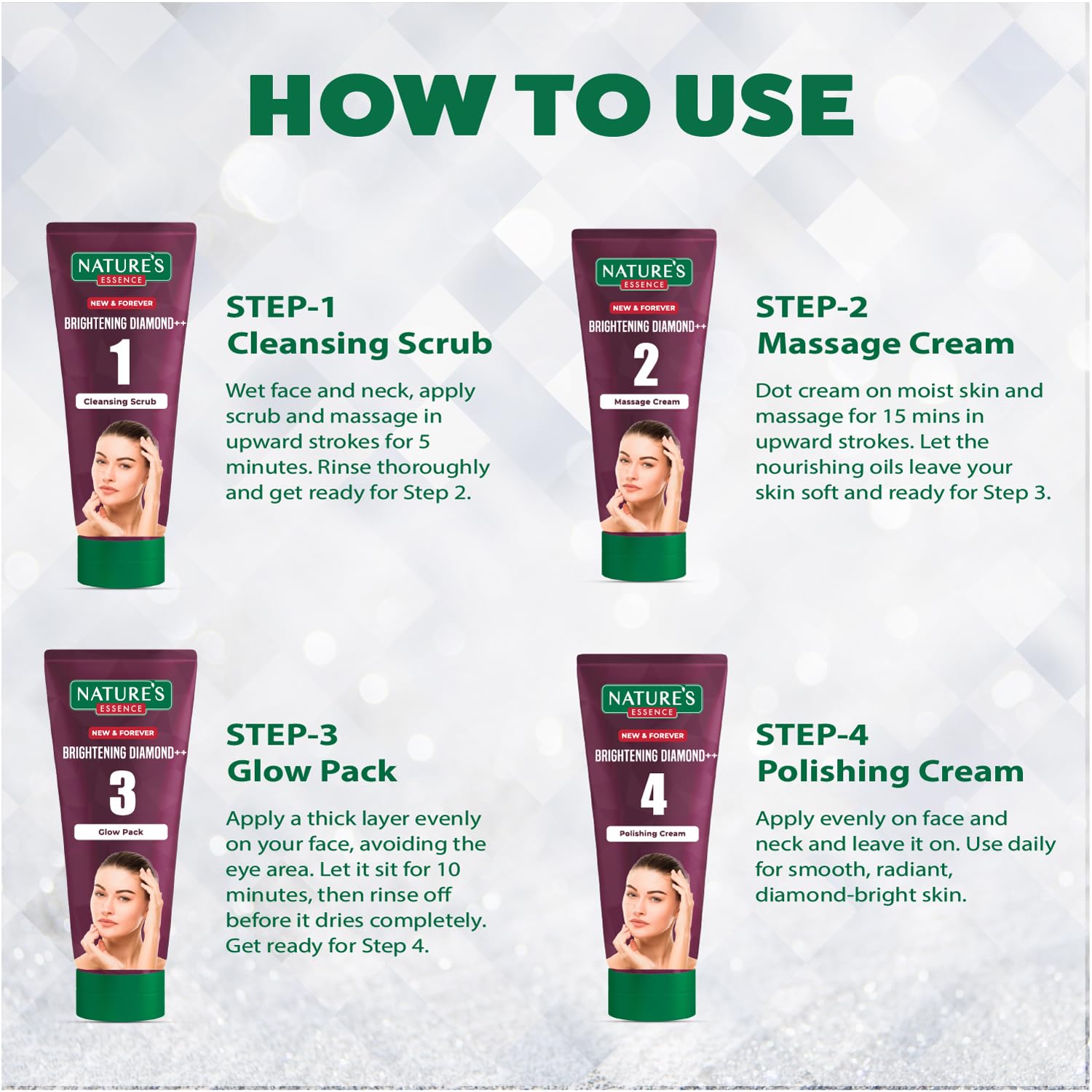 HOW TO USE

NATURE'S
ESSENCE
NEW & FOREVER
BRIGHTENING DIAMOND++
1
Cleansing Scrub

STEP-1
Cleansing Scrub

Wet face and neck, apply scrub and massage in upward strokes for 5 minutes. Rinse thoroughly and get ready for Step 2.

NATURE'S
ESSENCE
NEW & FOREVER
BRIGHTENING DIAMOND++
2
Massage Cream

STEP-2
Massage Cream

Dot cream on moist skin and massage for 15 mins in upward strokes. Let the nourishing oils leave your skin soft and ready for Step 3.

NATURE'S
ESSENCE
NEW & FOREVER
BRIGHTENING DIAMOND++
3
Glow Pack

STEP-3
Glow Pack

Apply a thick layer evenly on your face, avoiding the eye area. Let it sit for 10 minutes, then rinse off before it dries completely. Get ready for Step 4.

NATURE'S
ESSENCE
NEW & FOREVER
BRIGHTENING DIAMOND++
4
Polishing Cream

STEP-4
Polishing Cream

Apply evenly on face and neck and leave it on. Use daily for smooth, radiant, diamond-bright skin.