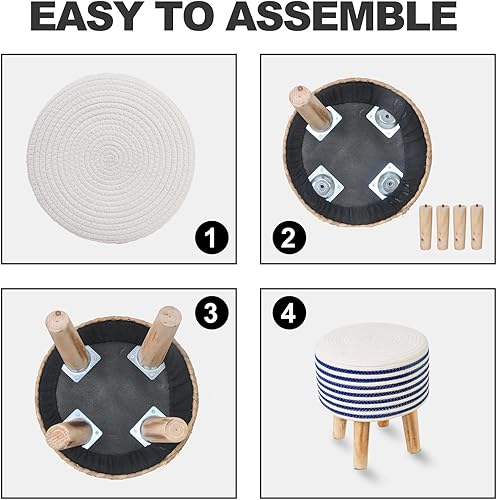 EASY TO ASSEMBLE

1

2

3

4