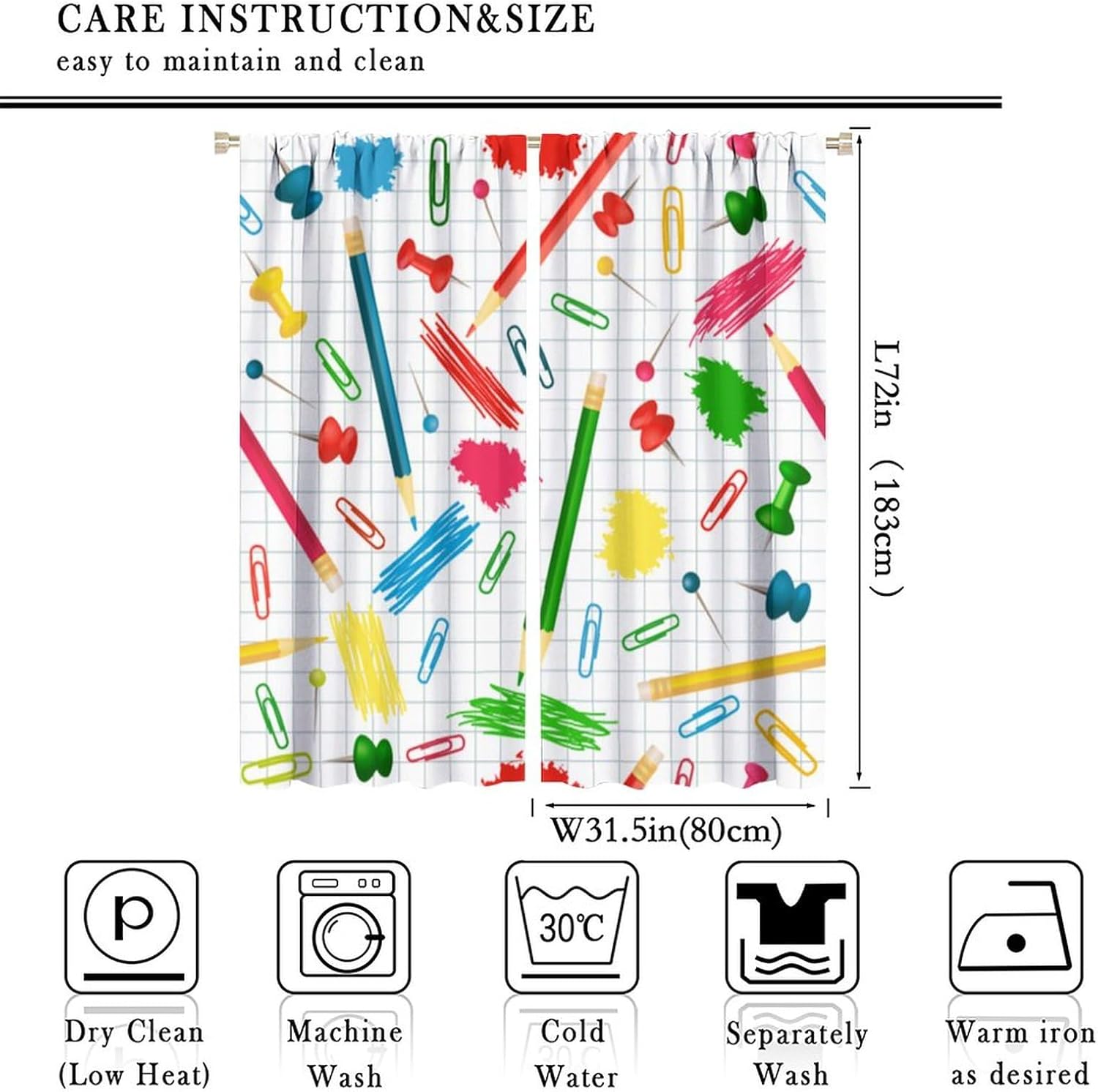 CARE INSTRUCTION&SIZE
easy to maintain and clean

L72in (183cm)

W31.5in(80cm)

P

30℃

Dry Clean
(Low Heat)

Machine
Wash

Cold
Water

Separately
Wash

Warm iron
as desired