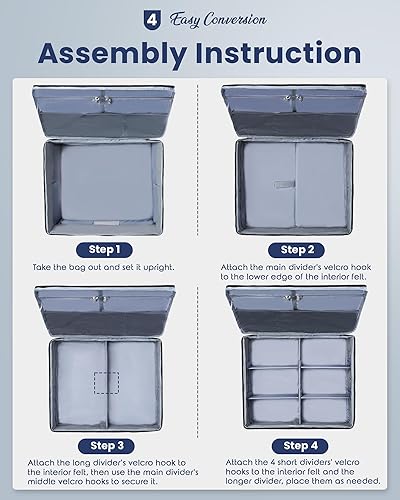 4 Easy Conversion

Assembly Instruction

Step 1

Take the bag out and set it upright.

Step 2

Attach the main divider's velcro hook to the lower edge of the interior felt.

Step 3

Attach the long divider's velcro hook to the interior felt, then use the main divider's middle velcro hooks to secure it.

Step 4

Attach the 4 short dividers' velcro hooks to the interior felt and the longer divider, place them as needed.