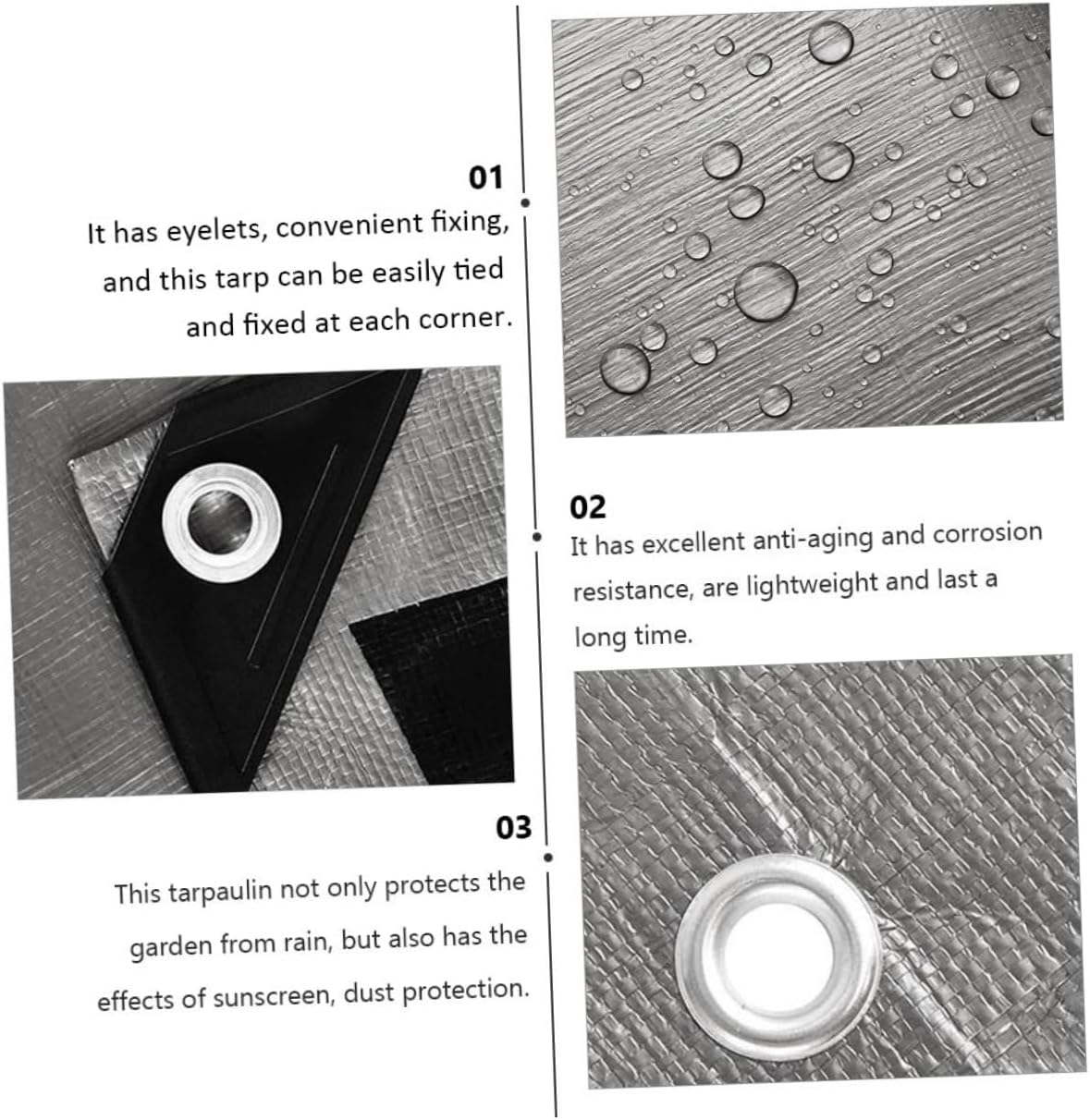 01

It has eyelets, convenient fixing, and this tarp can be easily tied and fixed at each corner.

02

It has excellent anti-aging and corrosion resistance, are lightweight and last a long time.

03

This tarpaulin not only protects the garden from rain, but also has the effects of sunscreen, dust protection.