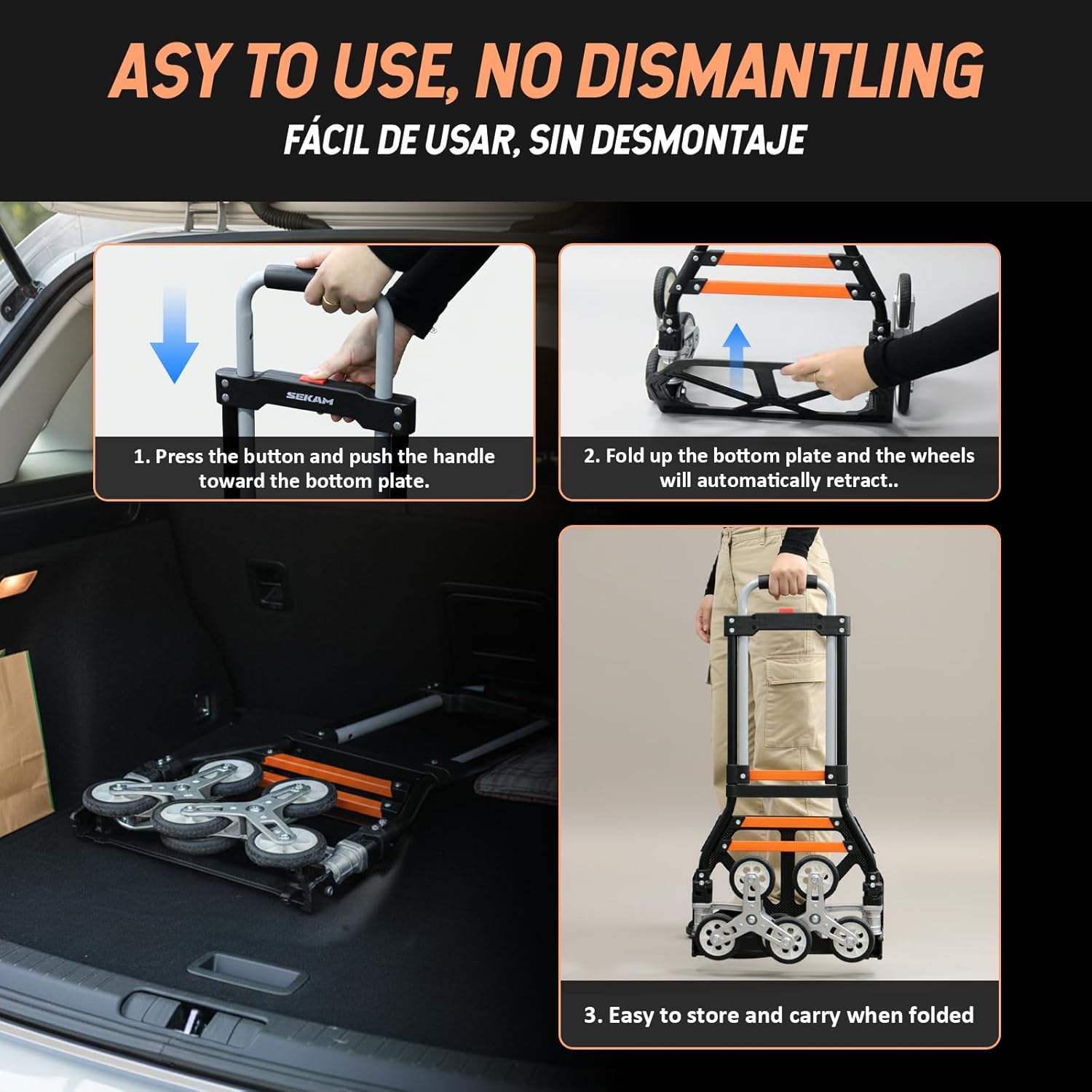 ASY TO USE, NO DISMANTLING
FÁCIL DE USAR, SIN DESMONTAJE

SEKAM

1. Press the button and push the handle toward the bottom plate.

2. Fold up the bottom plate and the wheels will automatically retract..

3. Easy to store and carry when folded