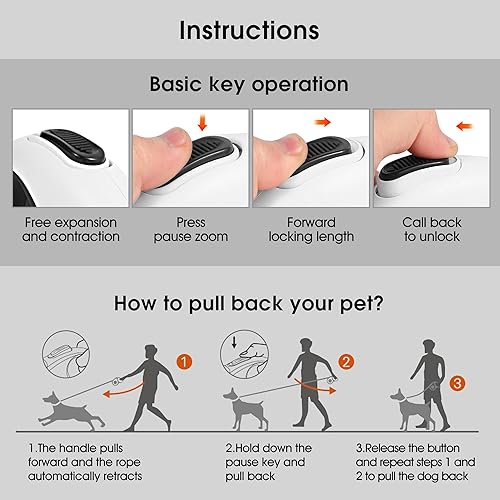 Instructions

Basic key operation

Free expansion and contraction

Press pause zoom

Forward locking length

Call back to unlock

How to pull back your pet?

1

2

3

1.The handle pulls forward and the rope automatically retracts

2.Hold down the pause key and pull back

3.Release the button and repeat steps 1 and 2 to pull the dog back