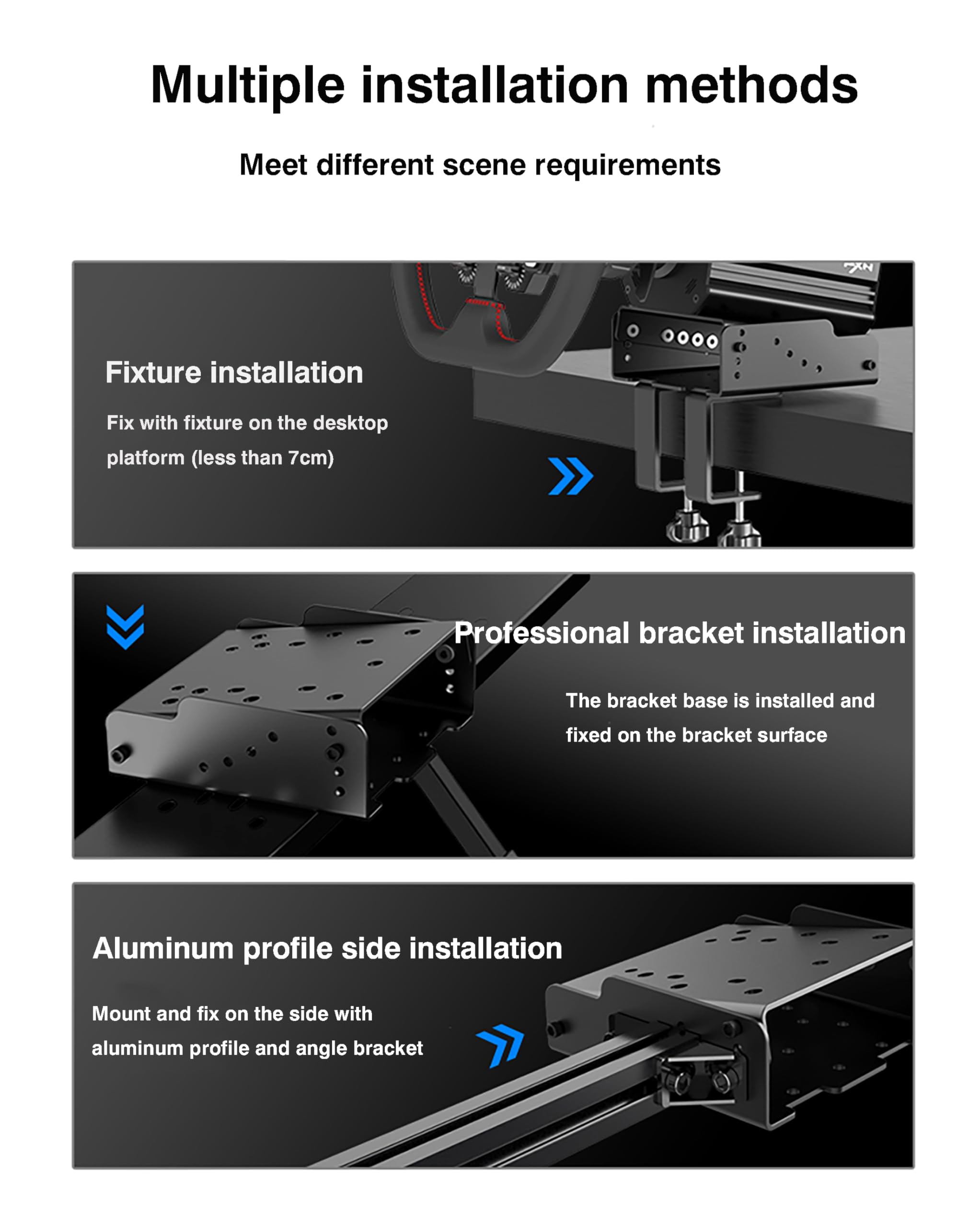 Multiple installation methods

Meet different scene requirements

PXN

Fixture installation

Fix with fixture on the desktop platform (less than 7cm)

Professional bracket installation

The bracket base is installed and fixed on the bracket surface

Aluminum profile side installation

Mount and fix on the side with aluminum profile and angle bracket