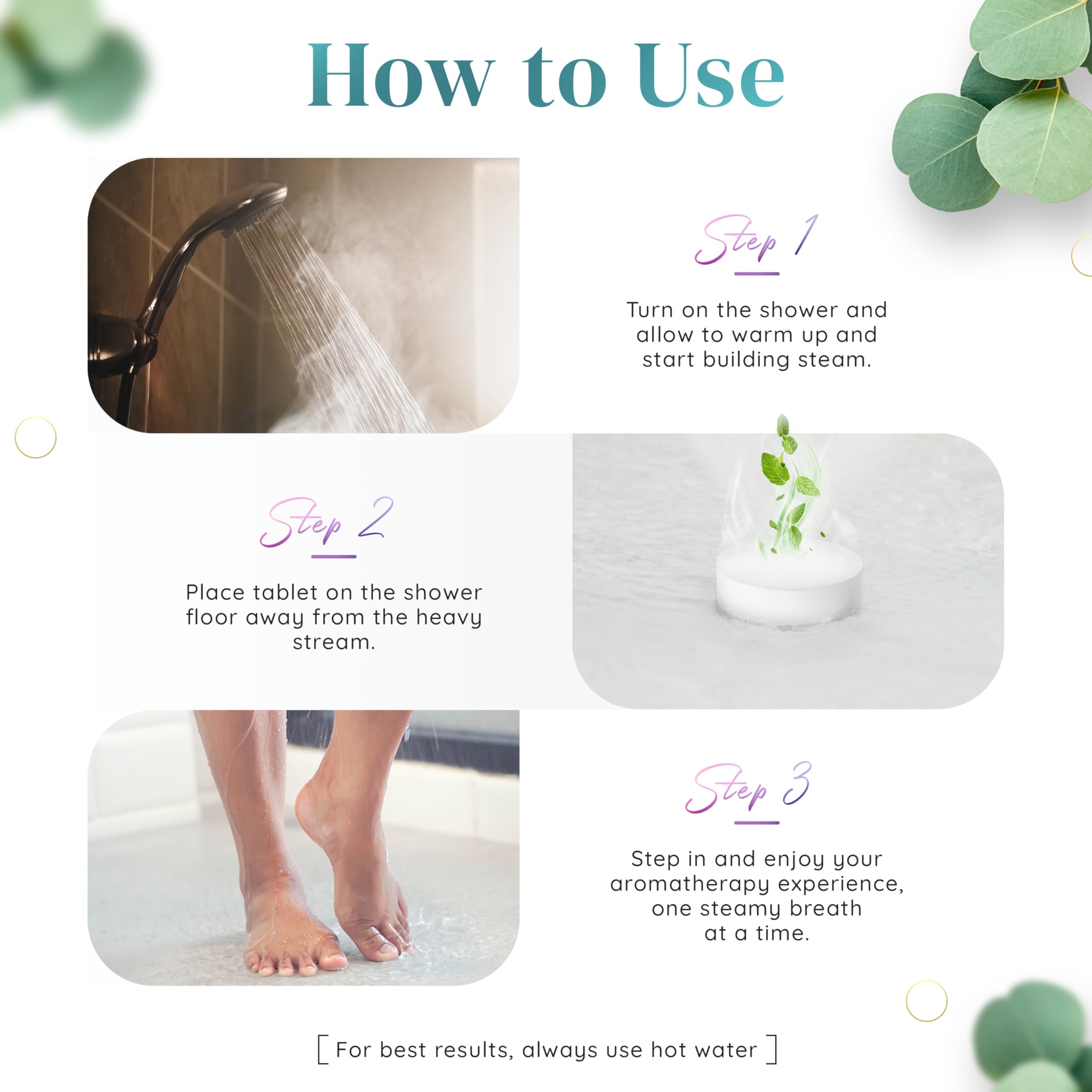 How to Use

Step 1

Turn on the shower and allow to warm up and start building steam.

Step 2

Place tablet on the shower floor away from the heavy stream.

Step 3

Step in and enjoy your aromatherapy experience, one steamy breath at a time.

[ For best results, always use hot water ]