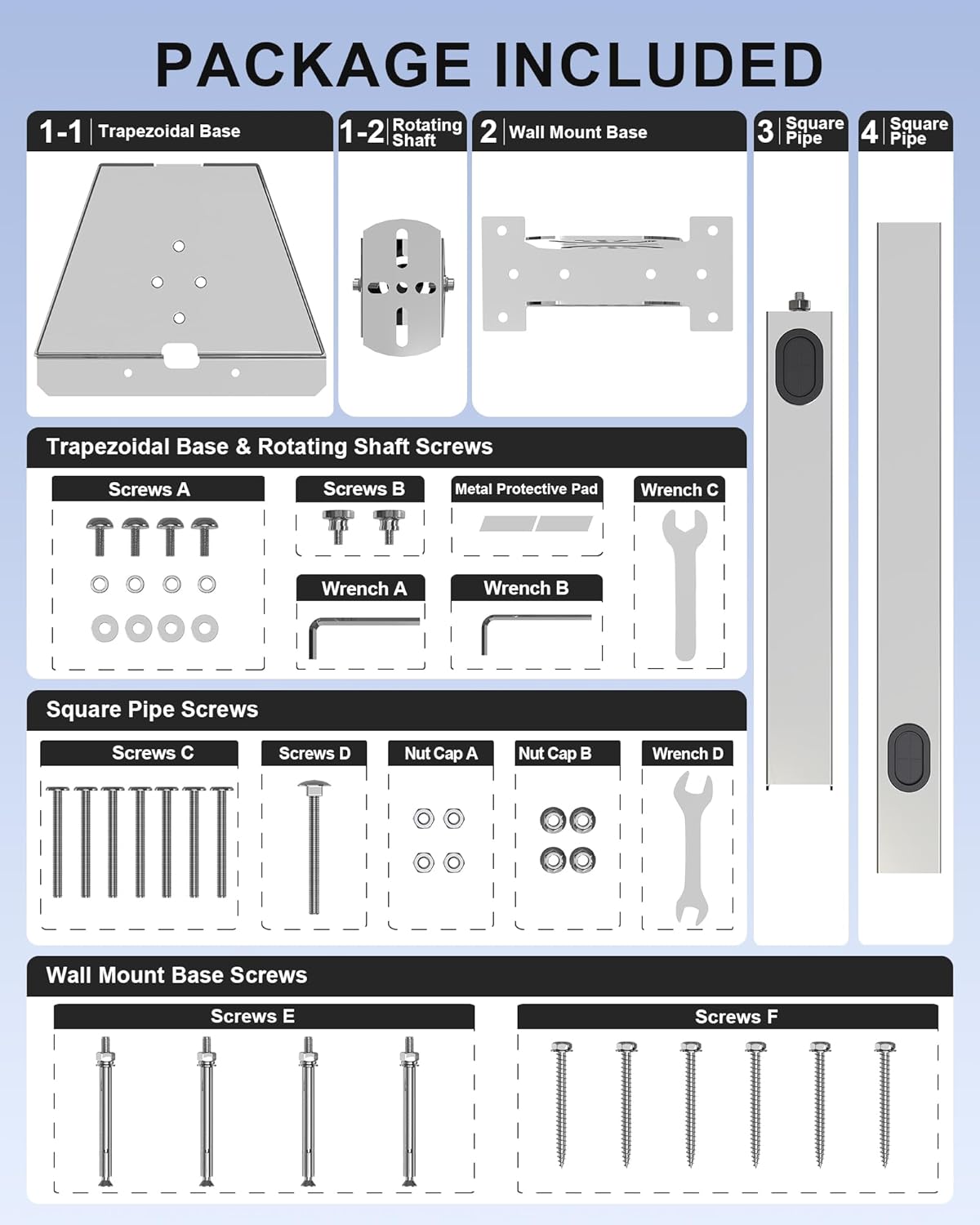 PACKAGE INCLUDED

1-1 Trapezoidal Base

1-2 Rotating Shaft

2 Wall Mount Base

3 Square Pipe

4 Square Pipe

Trapezoidal Base & Rotating Shaft Screws

Screws A

Screws B

Metal Protective Pad

Wrench C

Wrench A

Wrench B

Square Pipe Screws

Screws C

Screws D

Nut Cap A

Nut Cap B

Wrench D

Wall Mount Base Screws

Screws E

Screws F