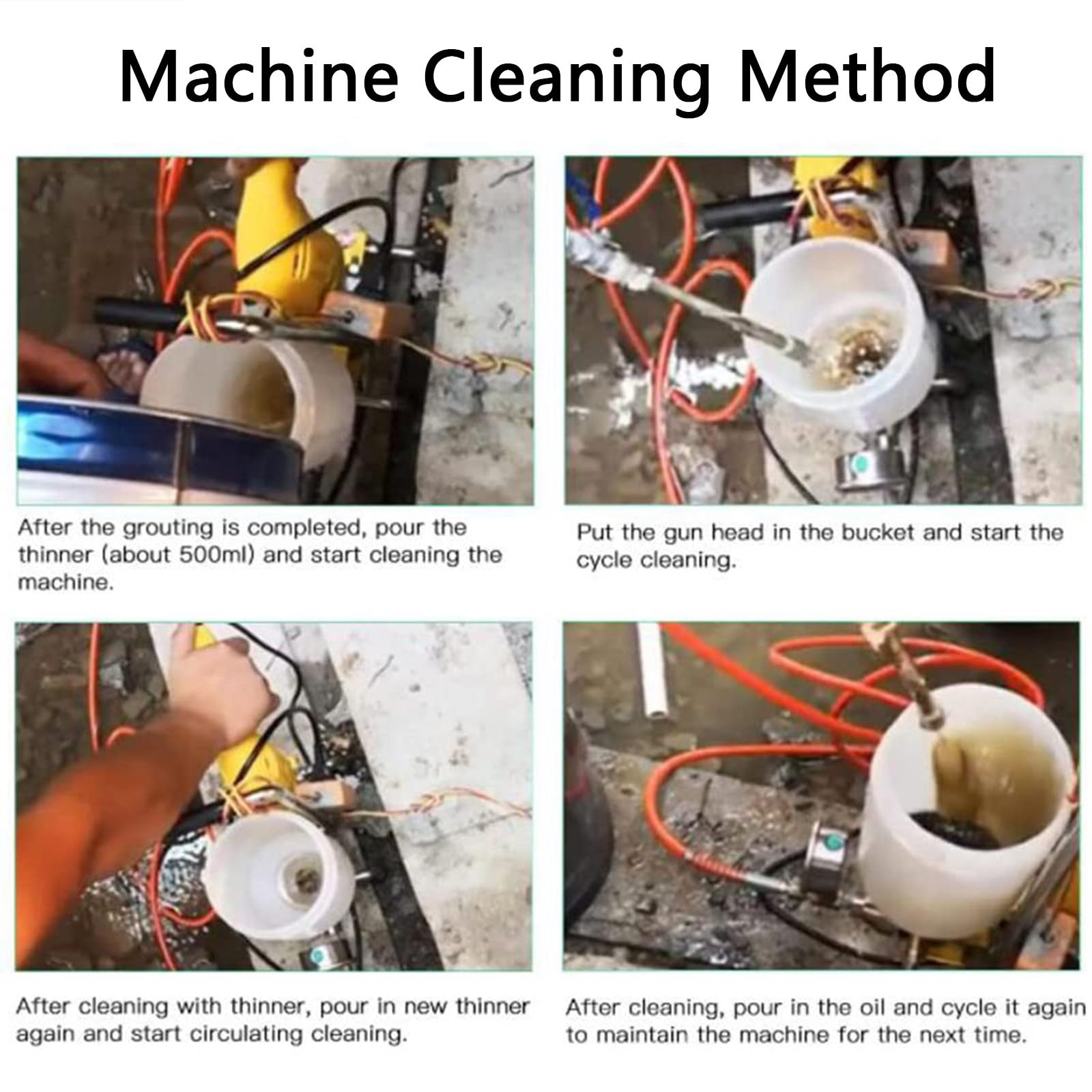 Machine Cleaning Method

After the grouting is completed, pour the thinner (about 500ml) and start cleaning the machine.

Put the gun head in the bucket and start the cycle cleaning.

After cleaning with thinner, pour in new thinner again and start circulating cleaning.

After cleaning, pour in the oil and cycle it again to maintain the machine for the next time.