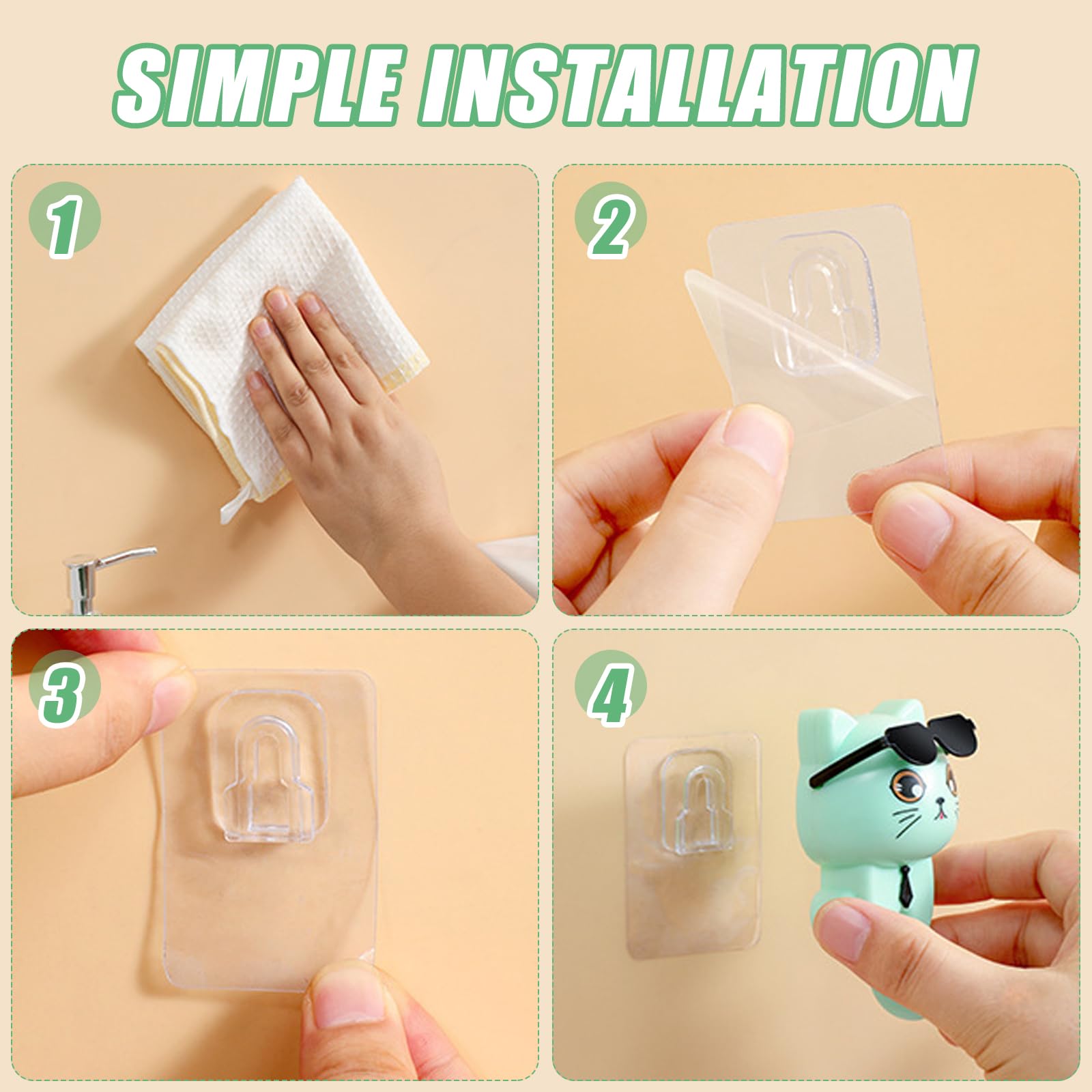 SIMPLE INSTALLATION

1

2

3

4