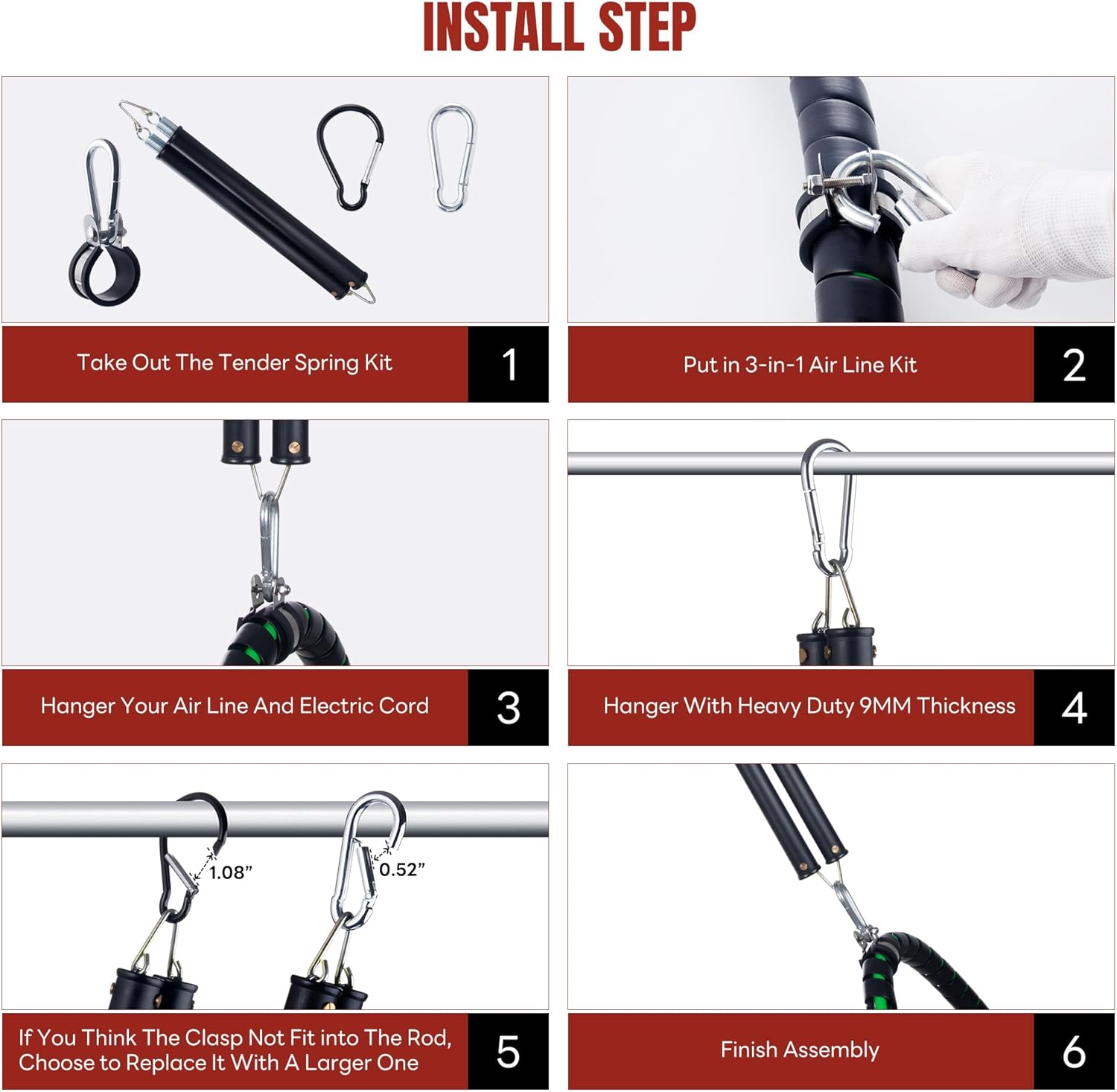 INSTALL STEP

Take Out The Tender Spring Kit 1

Put in 3-in-1 Air Line Kit 2

Hanger Your Air Line And Electric Cord 3

Hanger With Heavy Duty 9MM Thickness 4

1.08”

0.52”

If You Think The Clasp Not Fit into The Rod, Choose to Replace It With A Larger One 5

Finish Assembly 6