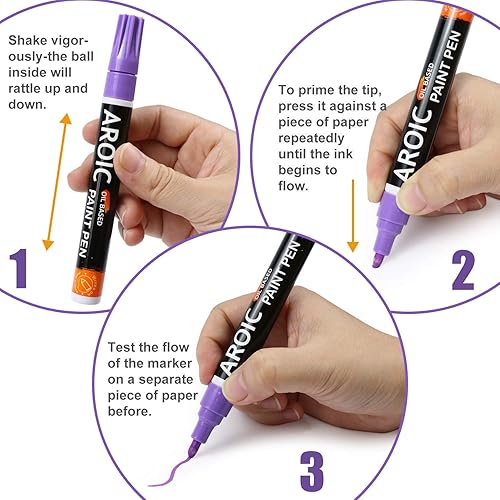 Shake vigorously-the ball inside will rattle up and down.

AROIC OIL BASED PAINT PEN

1

To prime the tip, press it against a piece of paper repeatedly until the ink begins to flow.

AROIC OIL BASED PAINT PEN

2

Test the flow of the marker on a separate piece of paper before.

AROIC OIL BASED PAINT PEN

3