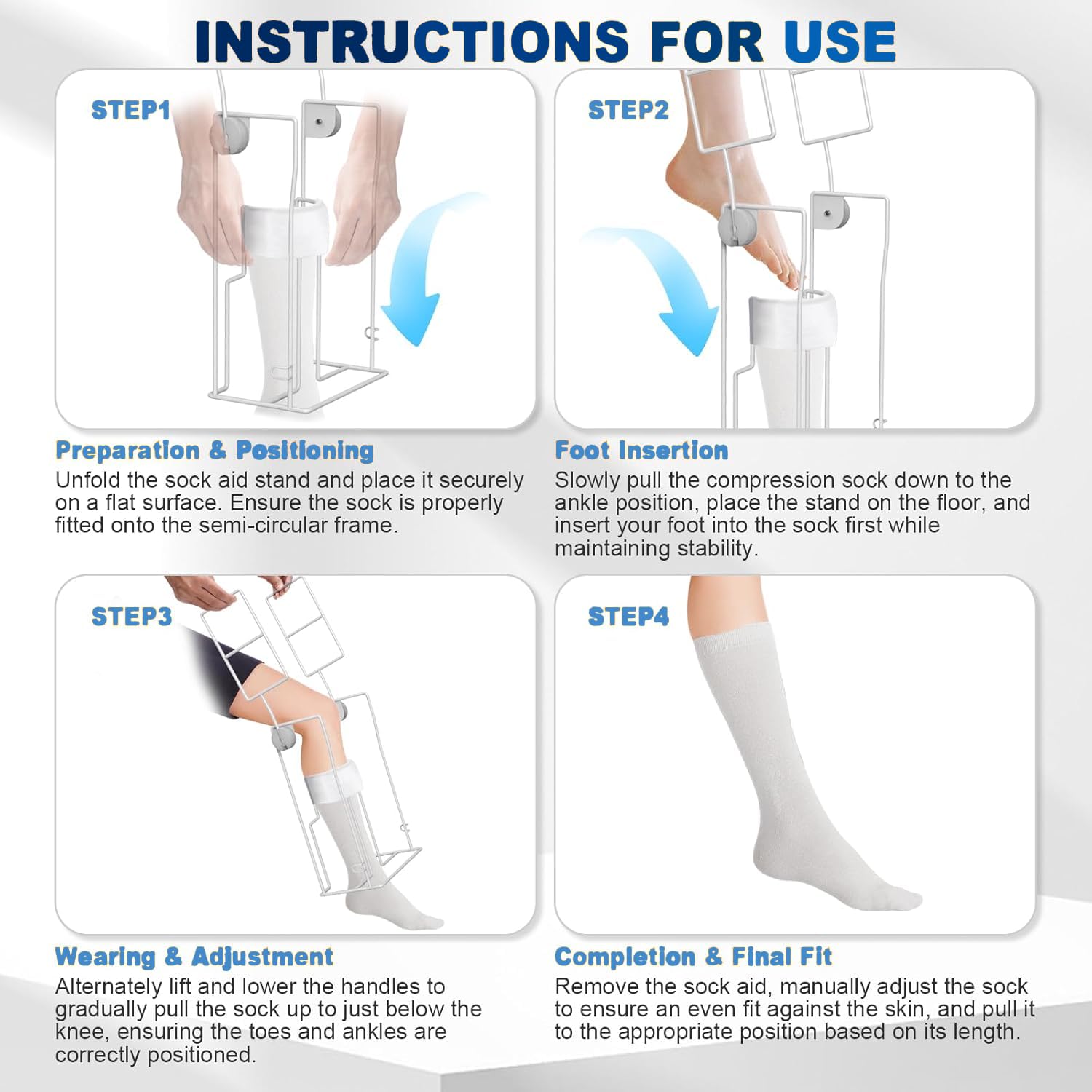 INSTRUCTIONS FOR USE

STEP1

Preparation & Positioning
Unfold the sock aid stand and place it securely on a flat surface. Ensure the sock is properly fitted onto the semi-circular frame.

STEP2

Foot Insertion
Slowly pull the compression sock down to the ankle position, place the stand on the floor, and insert your foot into the sock first while maintaining stability.

STEP3

Wearing & Adjustment
Alternately lift and lower the handles to gradually pull the sock up to just below the knee, ensuring the toes and ankles are correctly positioned.

STEP4

Completion & Final Fit
Remove the sock aid, manually adjust the sock to ensure an even fit against the skin, and pull it to the appropriate position based on its length.