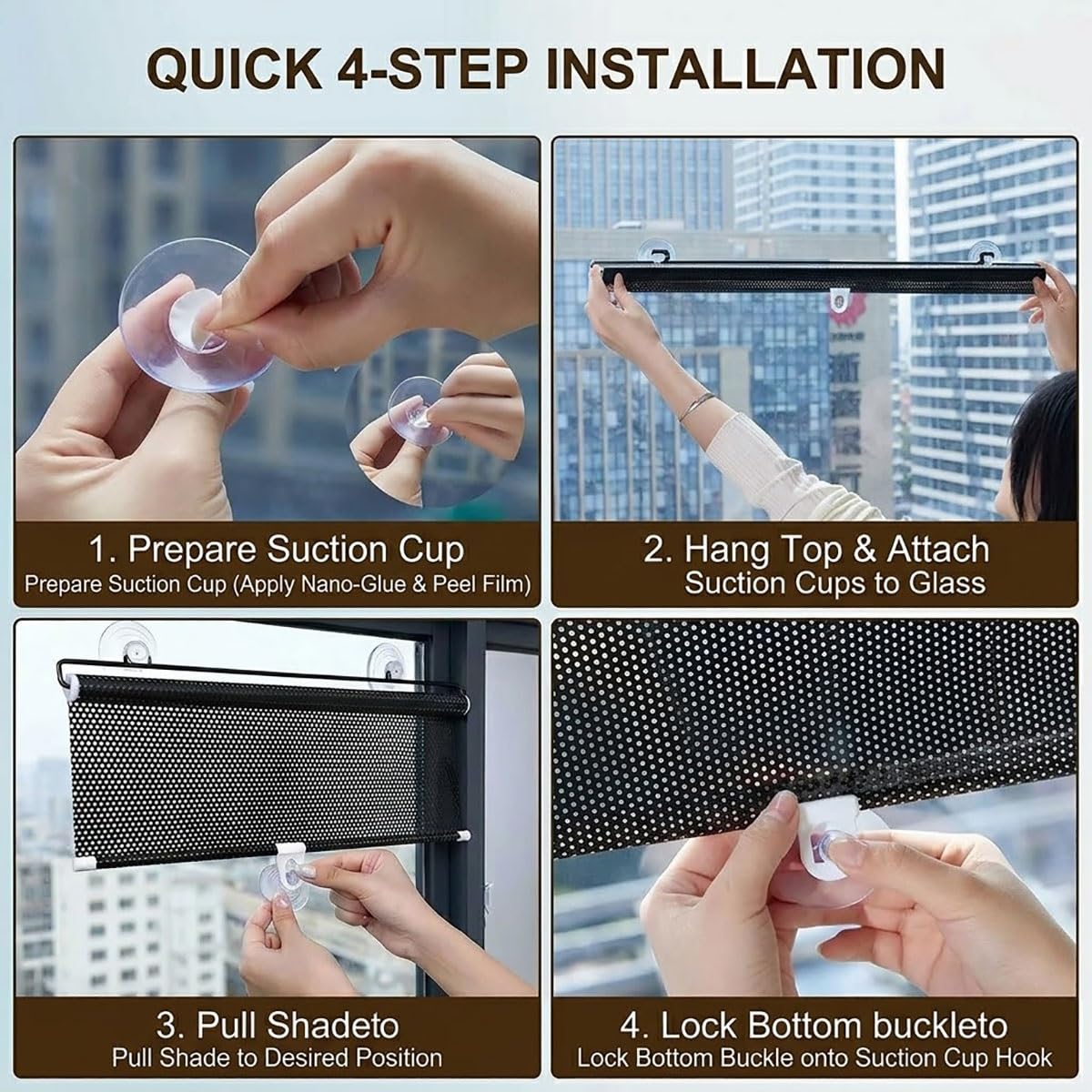 QUICK 4-STEP INSTALLATION

1. Prepare Suction Cup
Prepare Suction Cup (Apply Nano-Glue & Peel Film)

2. Hang Top & Attach
Suction Cups to Glass

3. Pull Shadeto
Pull Shade to Desired Position

4. Lock Bottom buckleto
Lock Bottom Buckle onto Suction Cup Hook