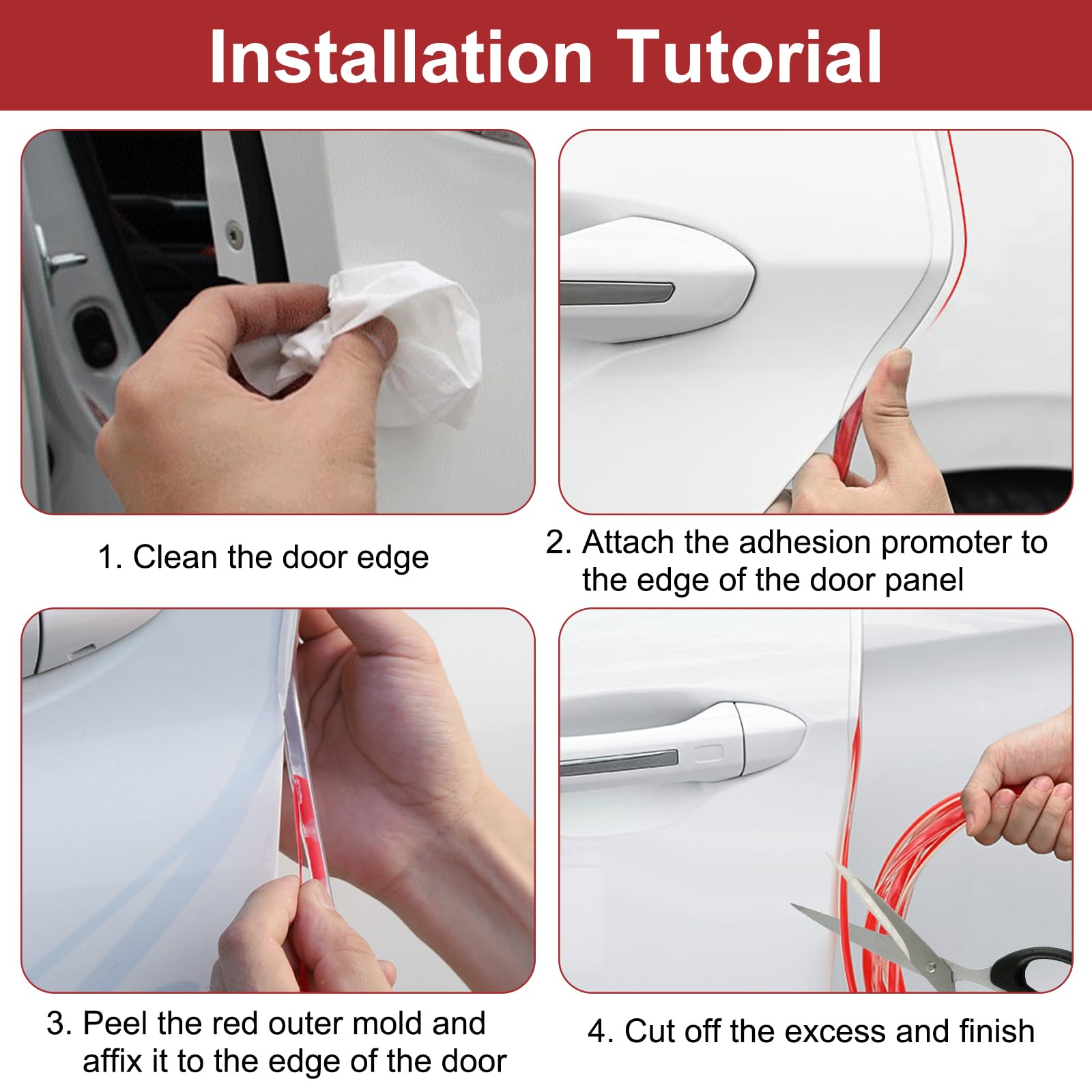 Installation Tutorial

1. Clean the door edge

2. Attach the adhesion promoter to the edge of the door panel

3. Peel the red outer mold and affix it to the edge of the door

4. Cut off the excess and finish