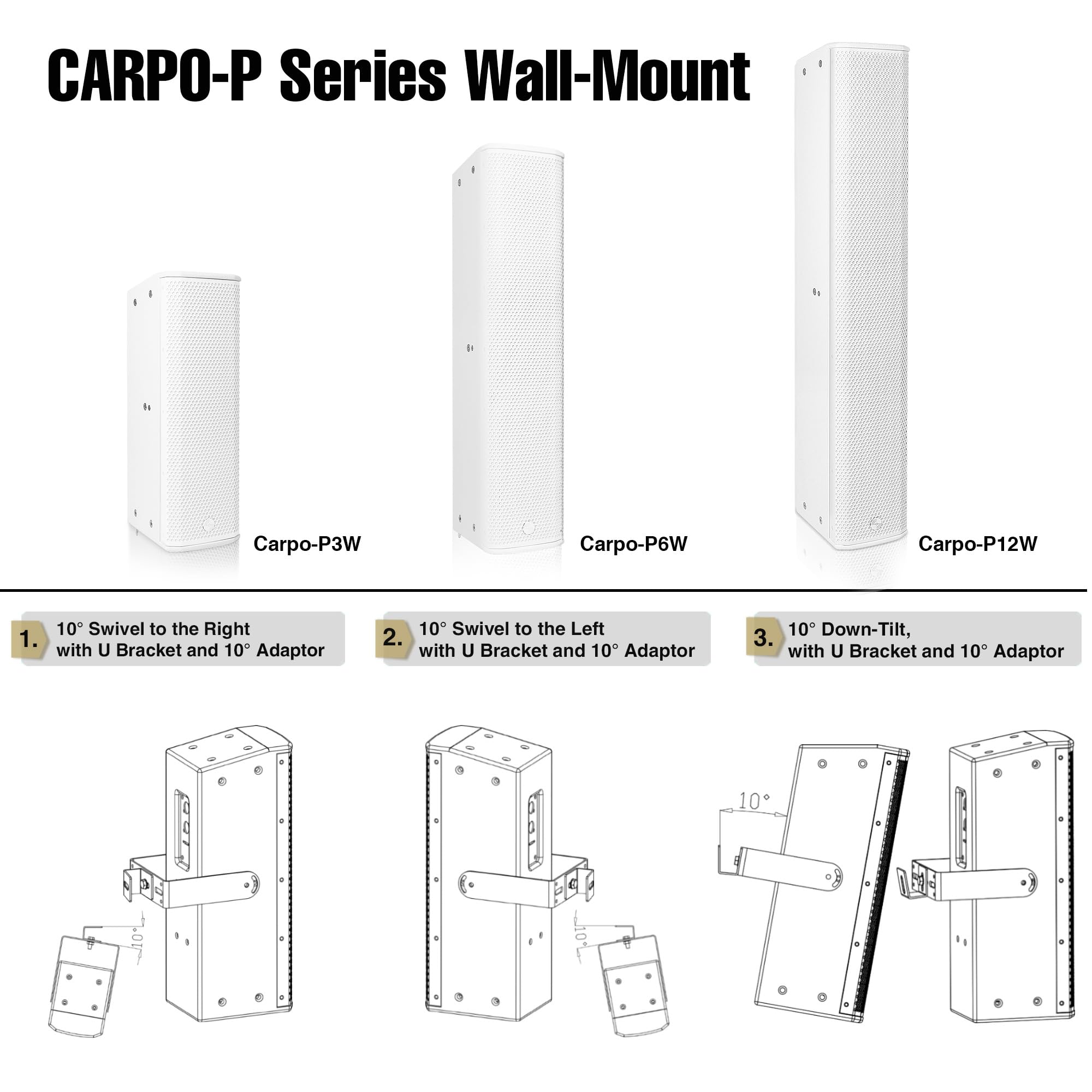 CARPO-P Series Wall-Mount

Carpo-P3W

Carpo-P6W

Carpo-P12W

1. 10° Swivel to the Right with U Bracket and 10° Adaptor

2. 10° Swivel to the Left with U Bracket and 10° Adaptor

3. 10° Down-Tilt, with U Bracket and 10° Adaptor

10°

10°

10°