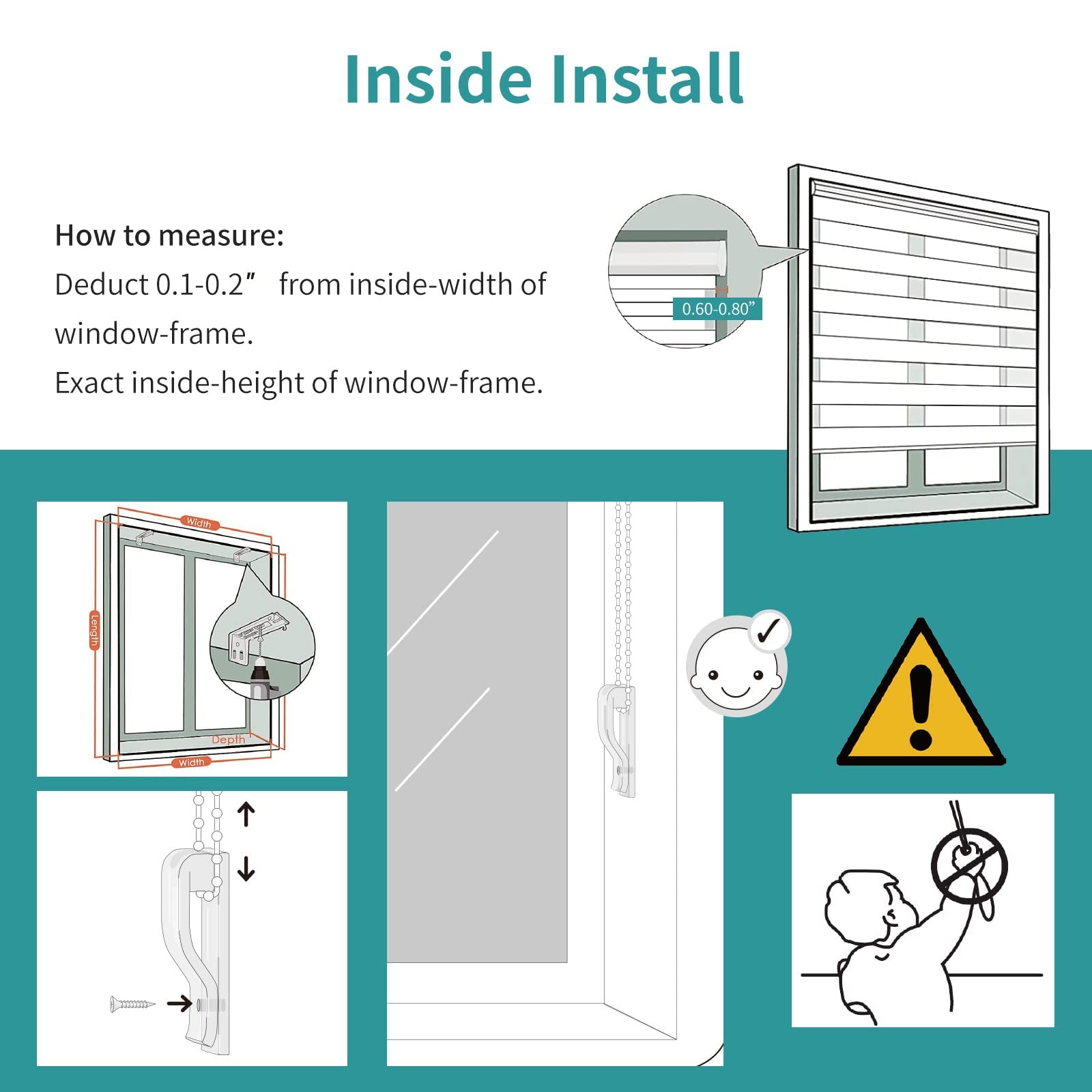 Inside Install

How to measure:
Deduct 0.1-0.2”　from inside-width of window-frame.
Exact inside-height of window-frame.

0.60-0.80”

Width

Length

Depth

Width