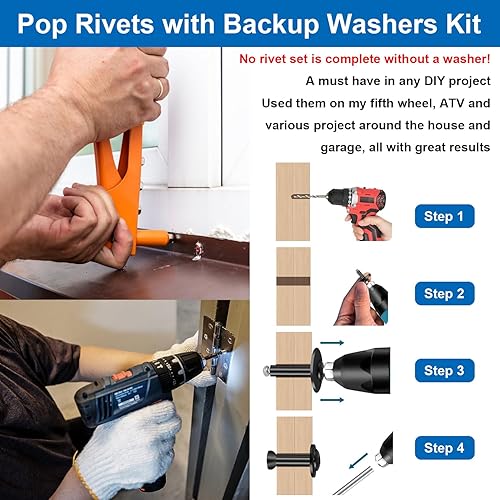 Pop Rivets with Backup Washers Kit

No rivet set is complete without a washer!

A must have in any DIY project

Used them on my fifth wheel, ATV and various project around the house and garage, all with great results

Step 1

Step 2

Step 3

Step 4