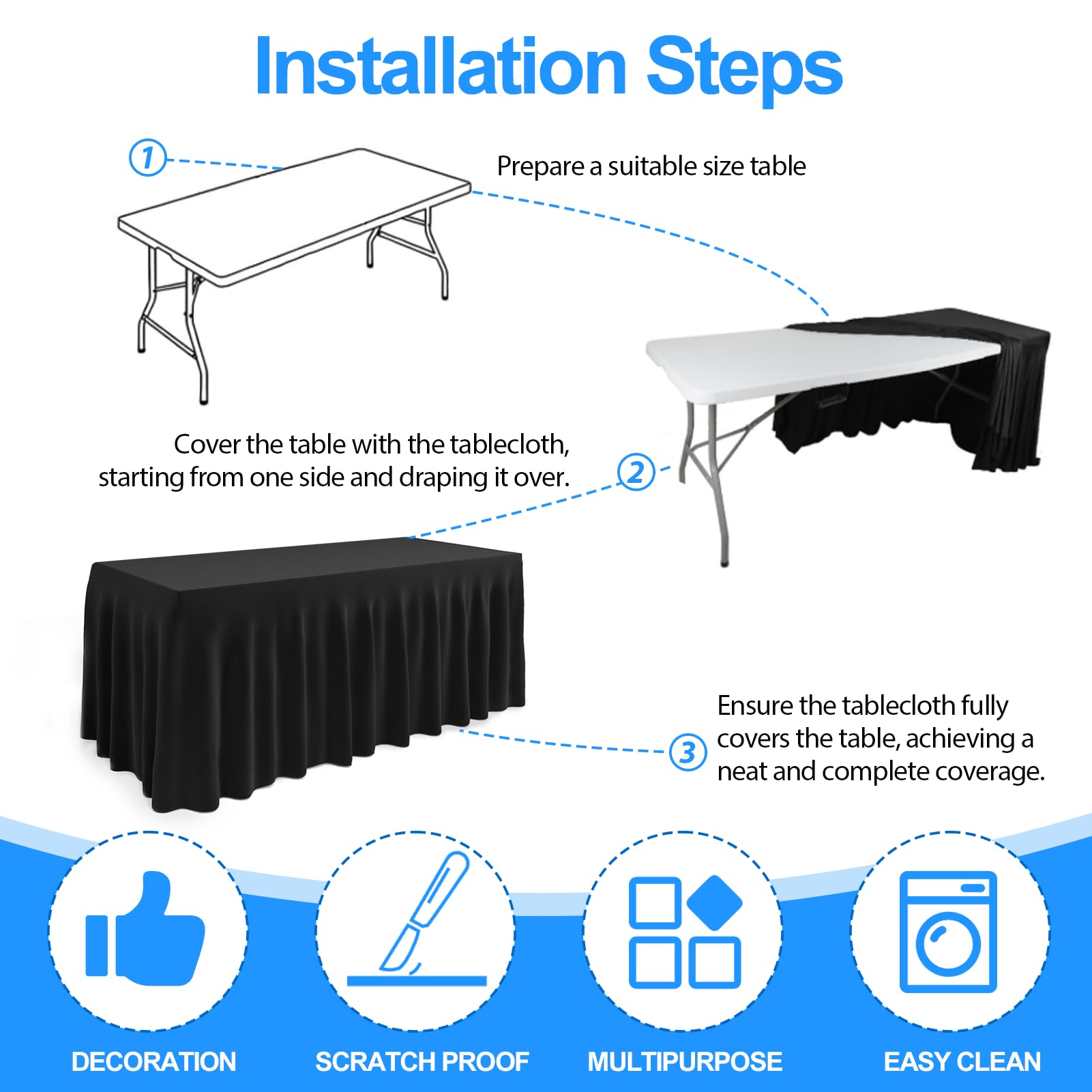 Installation Steps

1

Prepare a suitable size table

Cover the table with the tablecloth, starting from one side and draping it over.

2

3

Ensure the tablecloth fully covers the table, achieving a neat and complete coverage.

DECORATION

SCRATCH PROOF

MULTIPURPOSE

EASY CLEAN