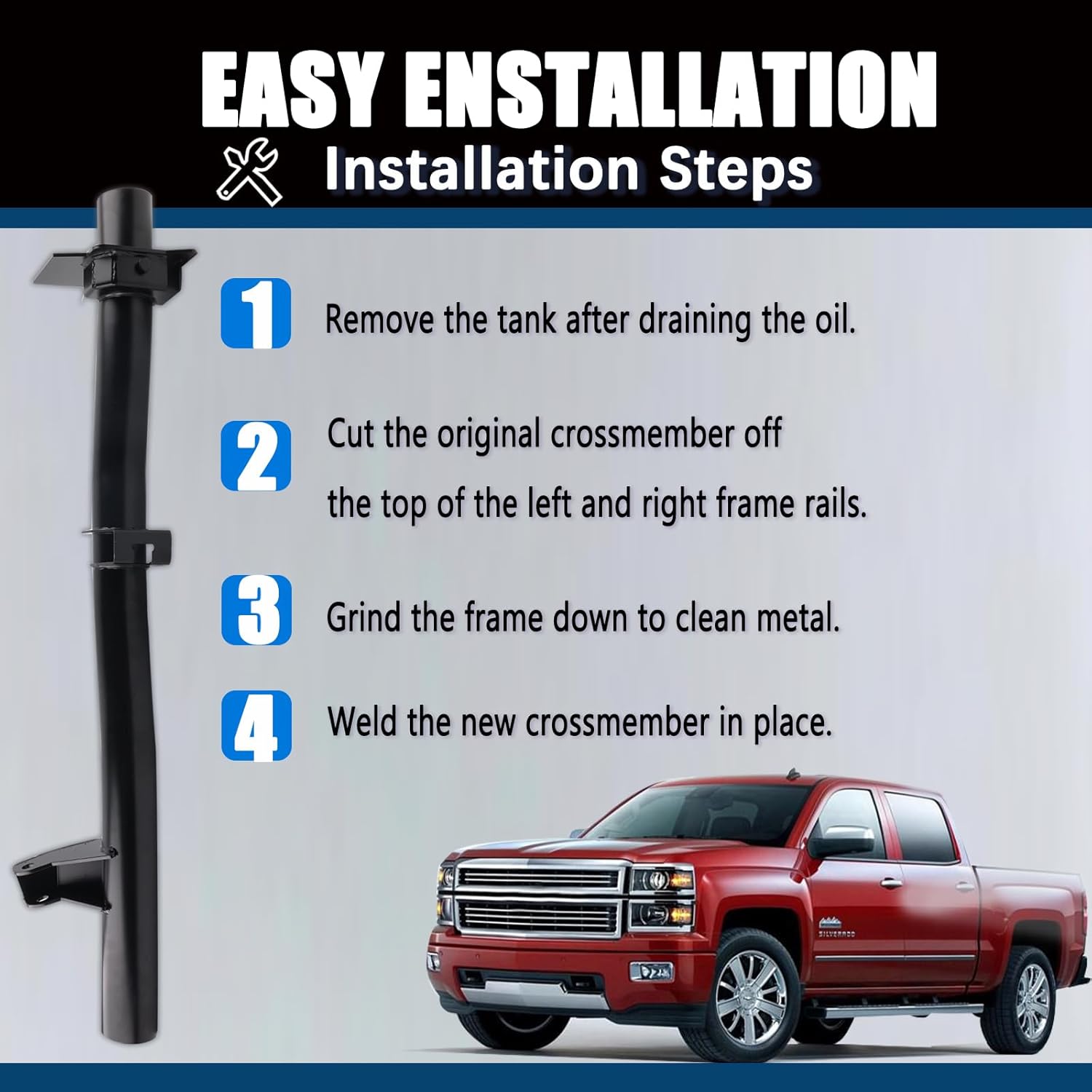 EASY ENSTALLATION

Installation Steps

1 Remove the tank after draining the oil.

2 Cut the original crossmember off the top of the left and right frame rails.

3 Grind the frame down to clean metal.

4 Weld the new crossmember in place.

SILVERADO