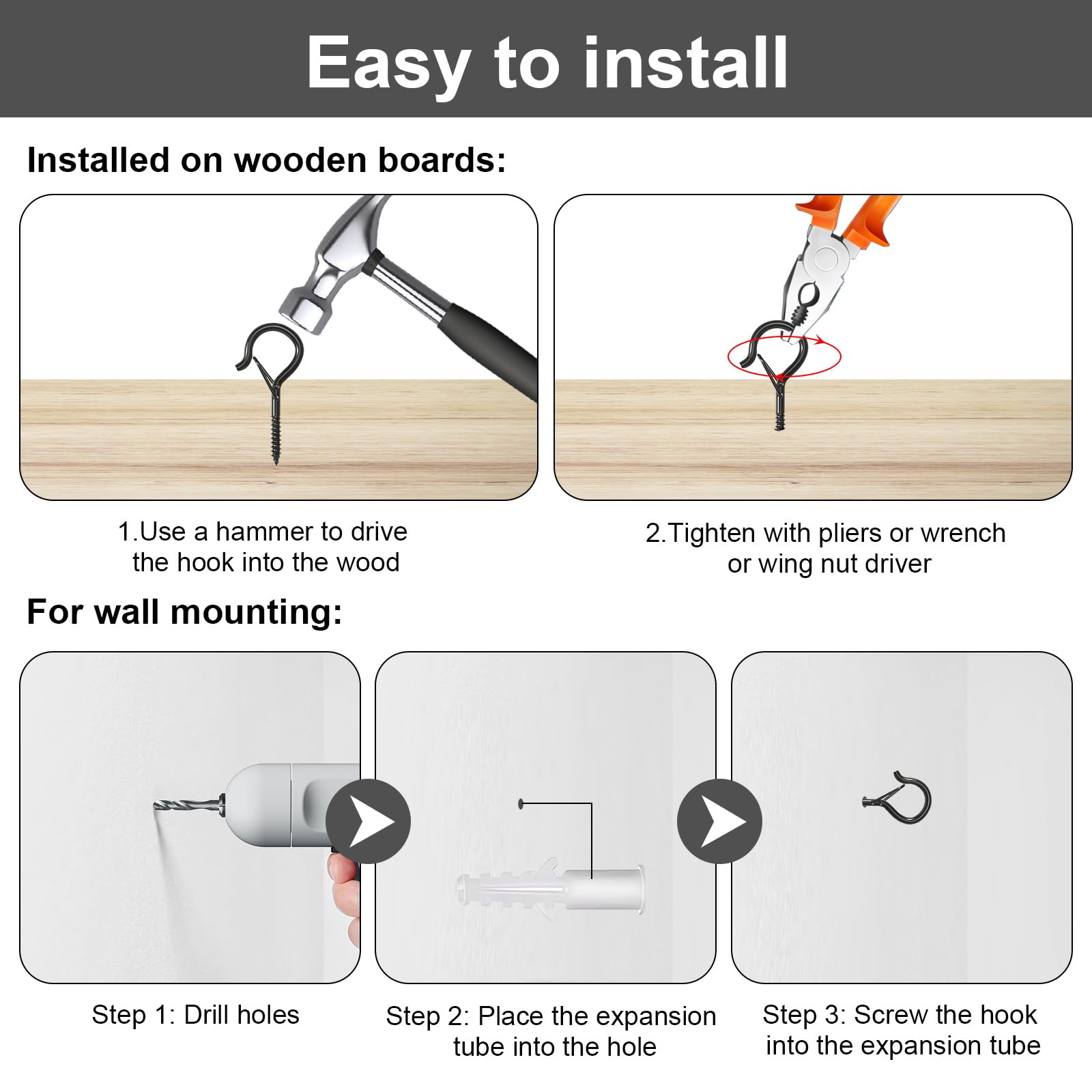 Easy to install

Installed on wooden boards:

1.Use a hammer to drive the hook into the wood

2.Tighten with pliers or wrench or wing nut driver

For wall mounting:

Step 1: Drill holes

Step 2: Place the expansion tube into the hole

Step 3: Screw the hook into the expansion tube