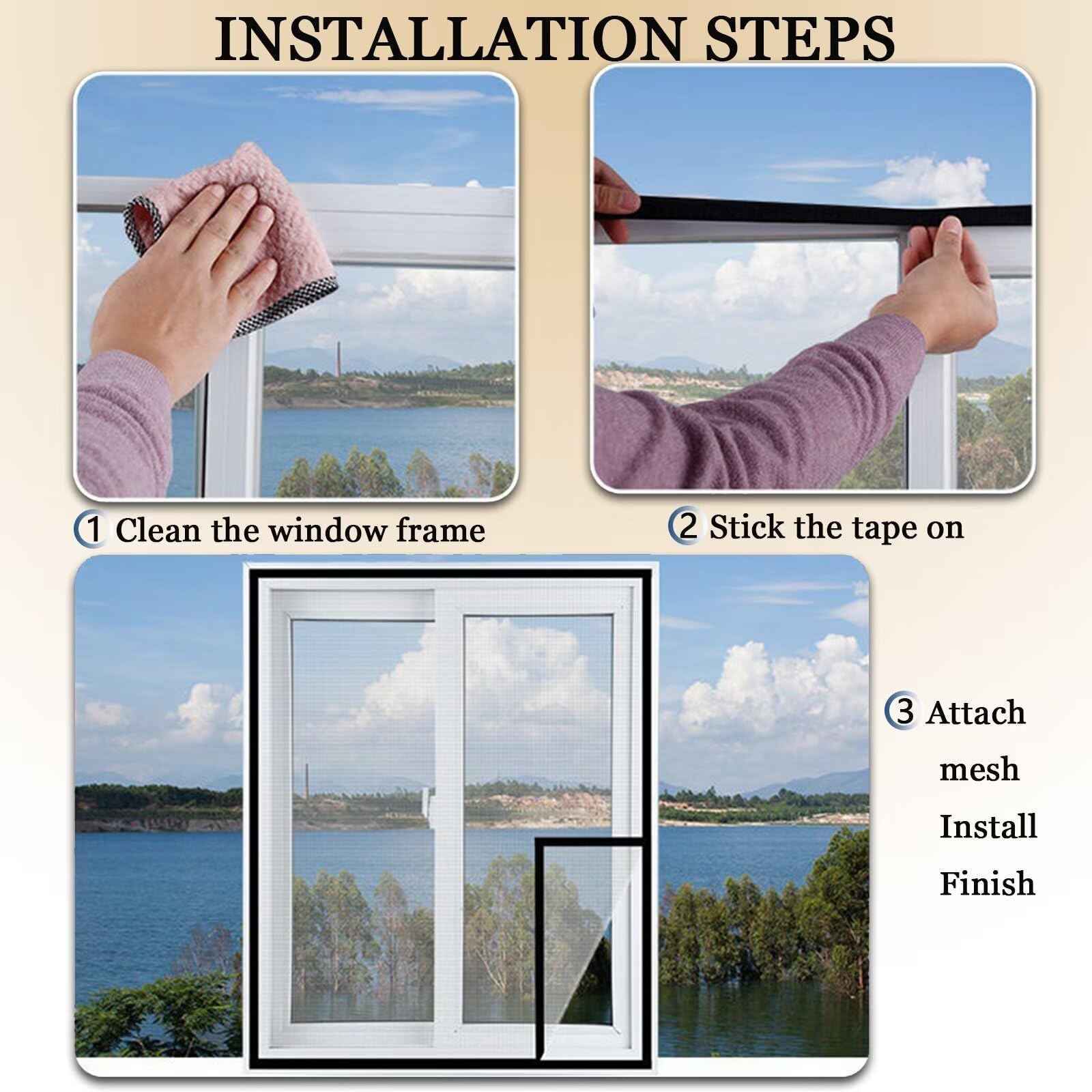 INSTALLATION STEPS

1 Clean the window frame

2 Stick the tape on

3 Attach mesh Install Finish