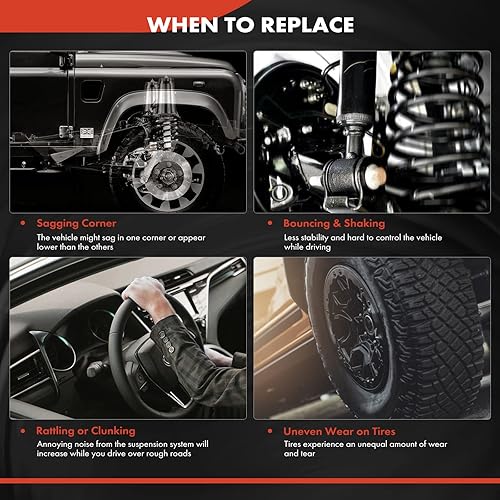 WHEN TO REPLACE

• Sagging Corner
The vehicle might sag in one corner or appear lower than the others

• Bouncing & Shaking
Less stability and hard to control the vehicle while driving

• Rattling or Clunking
Annoying noise from the suspension system will increase while you drive over rough roads

• Uneven Wear on Tires
Tires experience an unequal amount of wear and tear