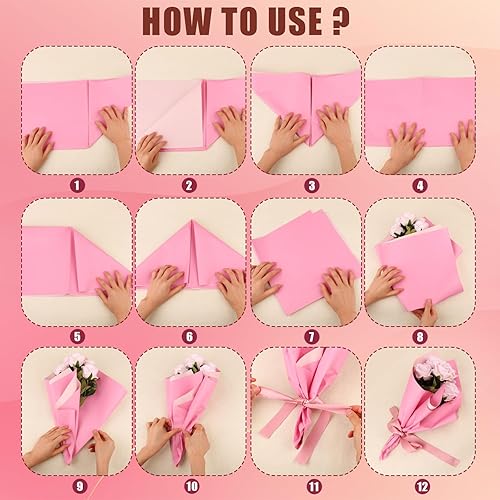 HOW TO USE ?

1

2

3

4

5

6

7

8

9

10

11

12