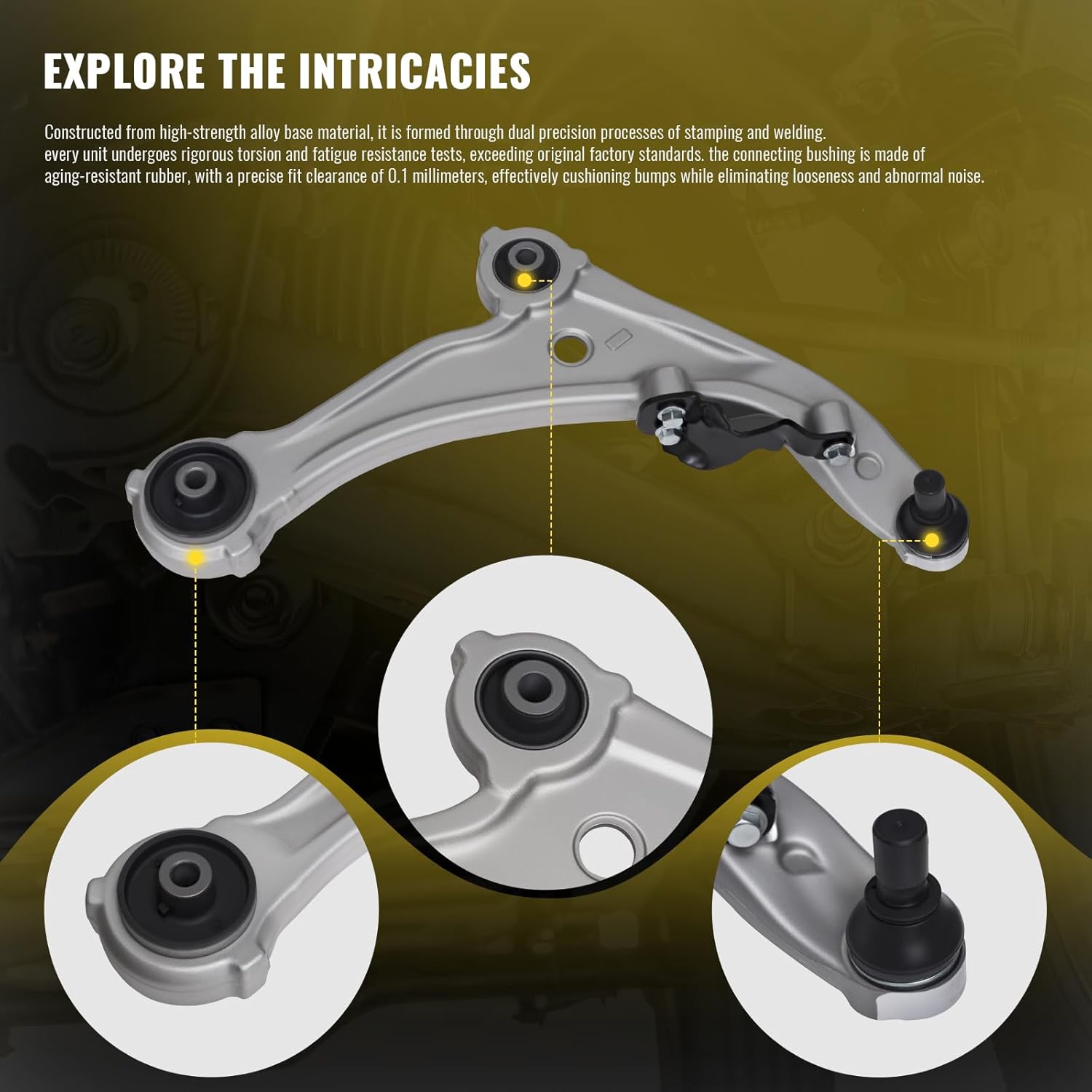 EXPLORE THE INTRICACIES

Constructed from high-strength alloy base material, it is formed through dual precision processes of stamping and welding. every unit undergoes rigorous torsion and fatigue resistance tests, exceeding original factory standards. the connecting bushing is made of aging-resistant rubber, with a precise fit clearance of 0.1 millimeters, effectively cushioning bumps while eliminating looseness and abnormal noise.