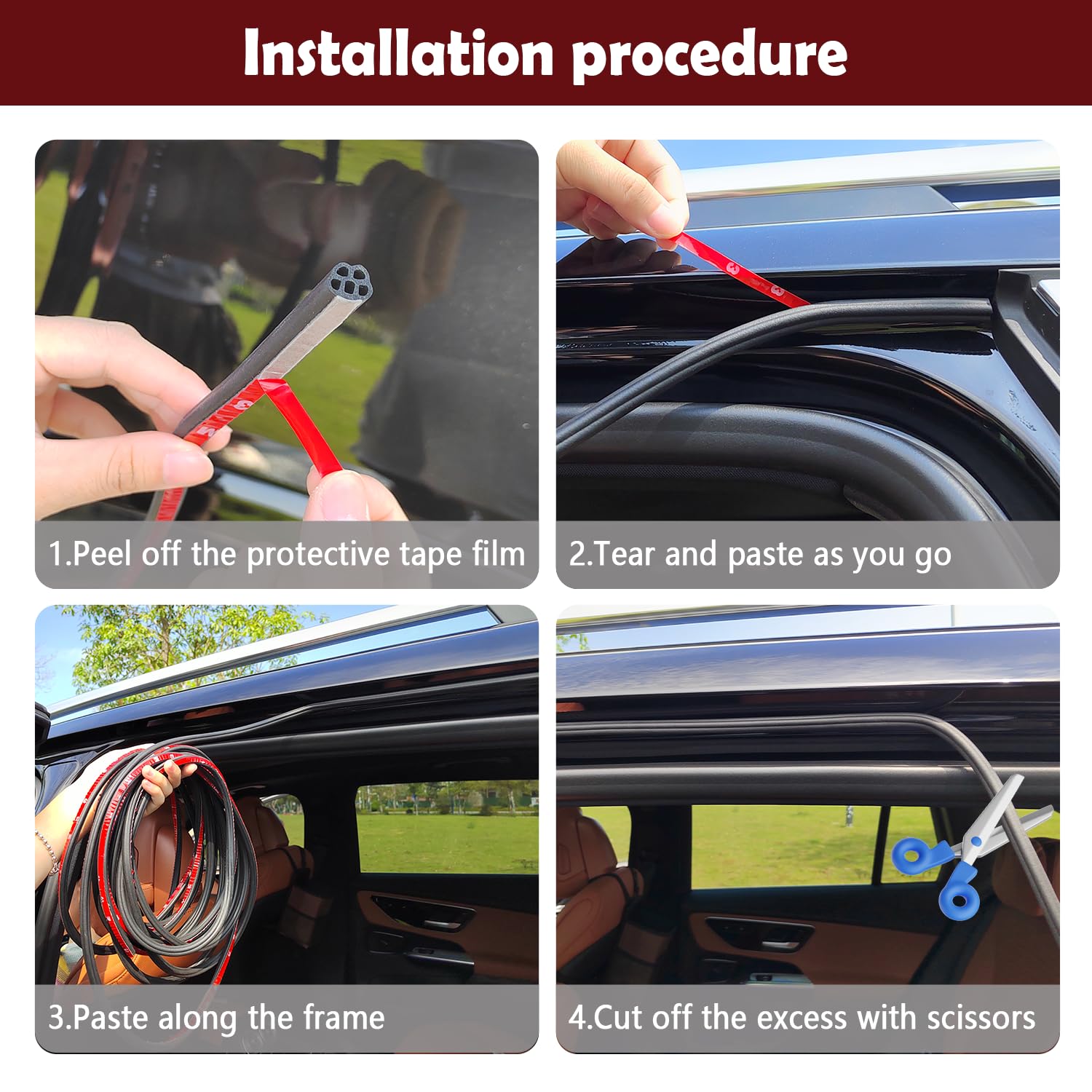 Installation procedure

1.Peel off the protective tape film

2.Tear and paste as you go

3.Paste along the frame

4.Cut off the excess with scissors