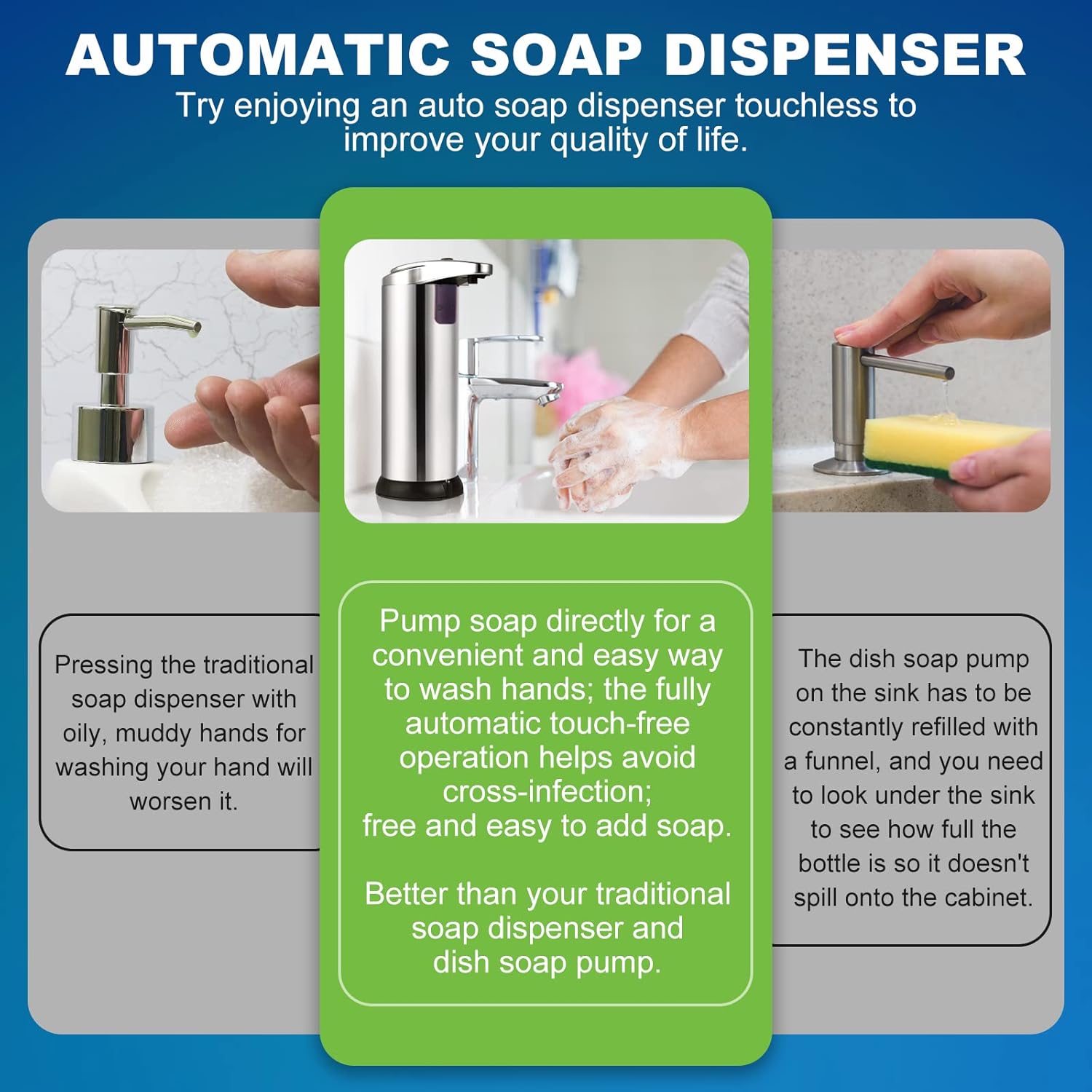 AUTOMATIC SOAP DISPENSER
Try enjoying an auto soap dispenser touchless to improve your quality of life.

Pressing the traditional soap dispenser with oily, muddy hands for washing your hand will worsen it.

Pump soap directly for a convenient and easy way to wash hands; the fully automatic touch-free operation helps avoid cross-infection; free and easy to add soap.

Better than your traditional soap dispenser and dish soap pump.

The dish soap pump on the sink has to be constantly refilled with a funnel, and you need to look under the sink to see how full the bottle is so it doesn't spill onto the cabinet.