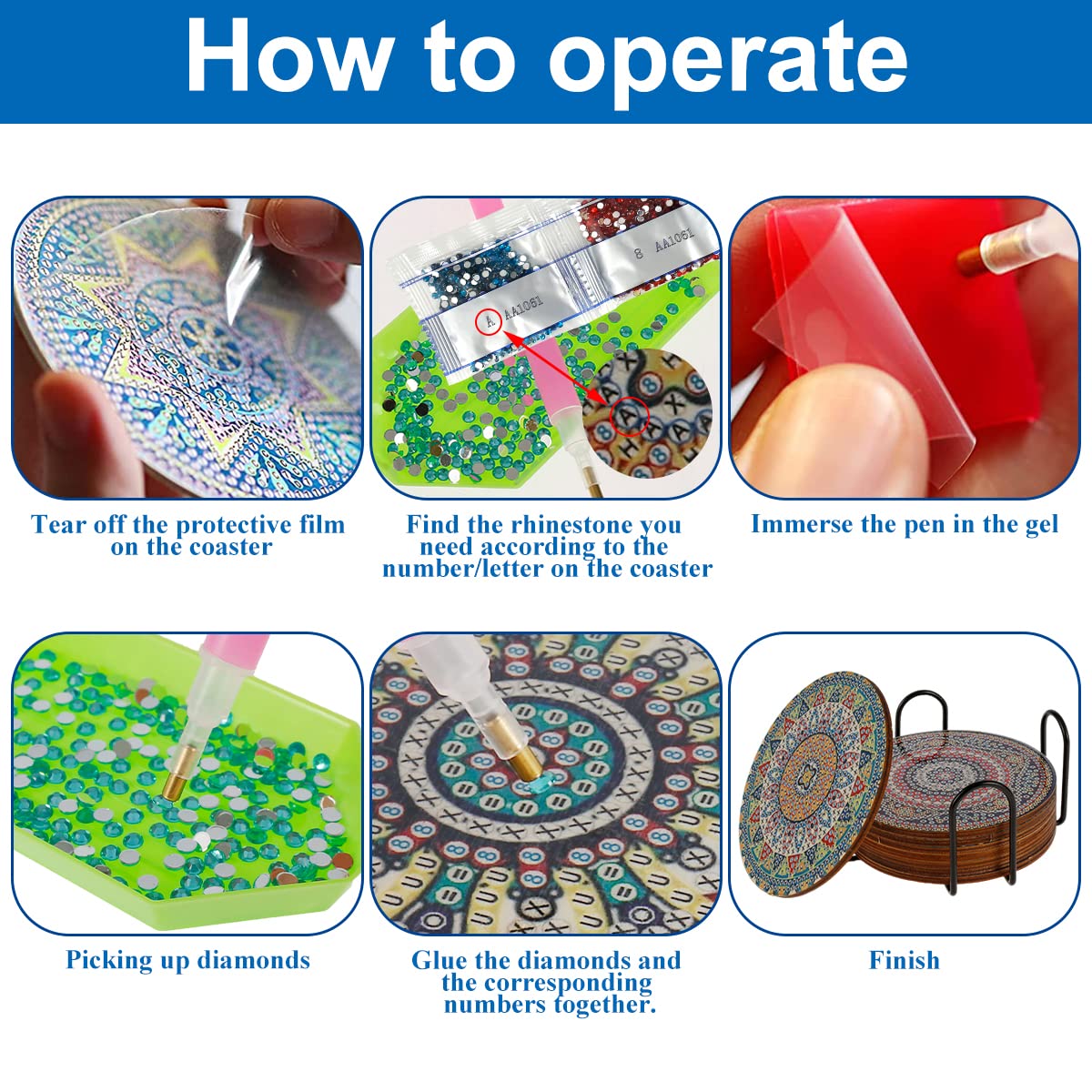 How to operate

A AA1061

8 AA1061

Tear off the protective film on the coaster

Find the rhinestone you need according to the number/letter on the coaster

Immerse the pen in the gel

Picking up diamonds

Glue the diamonds and the corresponding numbers together.

Finish