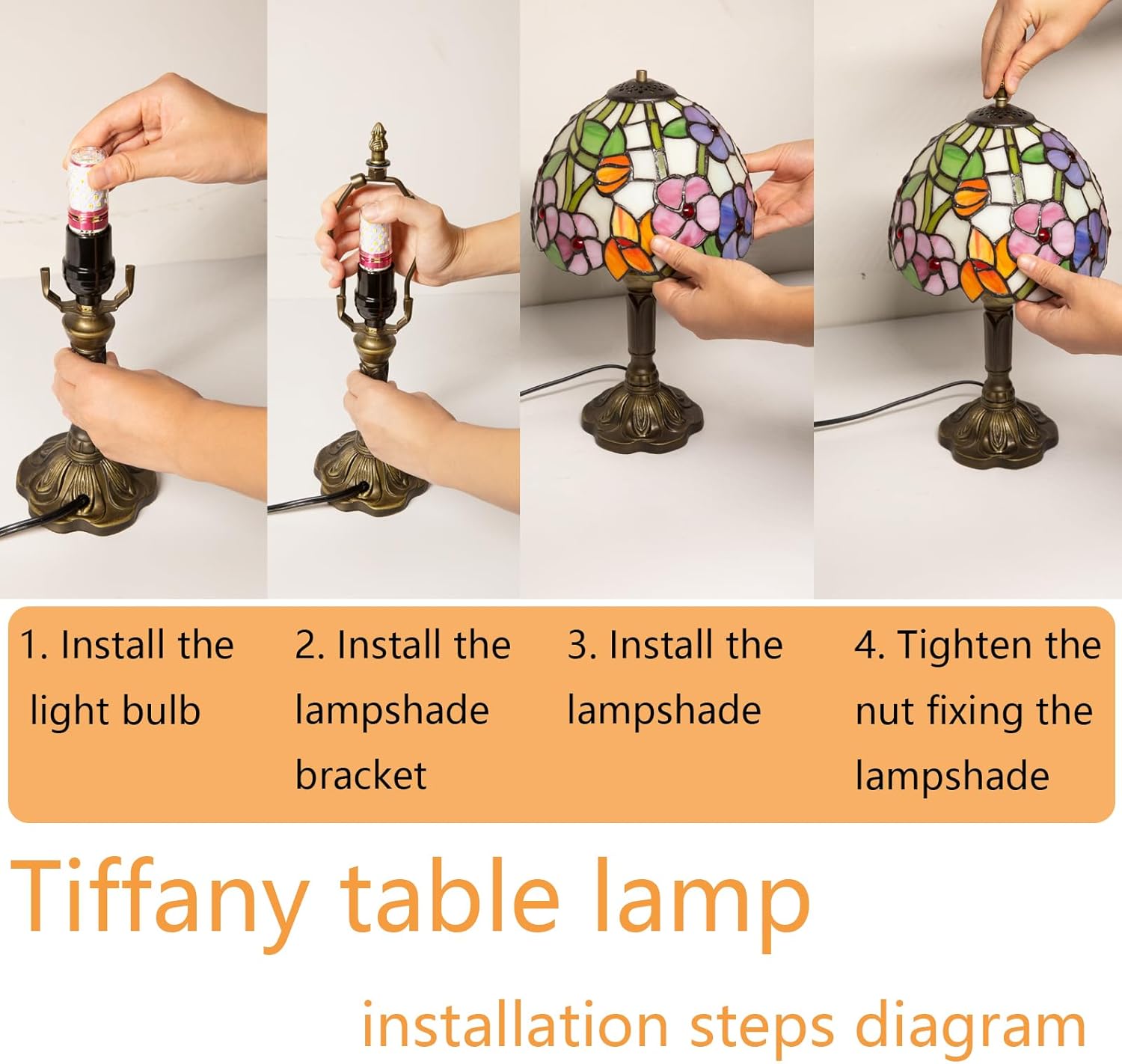 1. Install the light bulb

2. Install the lampshade bracket

3. Install the lampshade

4. Tighten the nut fixing the lampshade

Tiffany table lamp

installation steps diagram