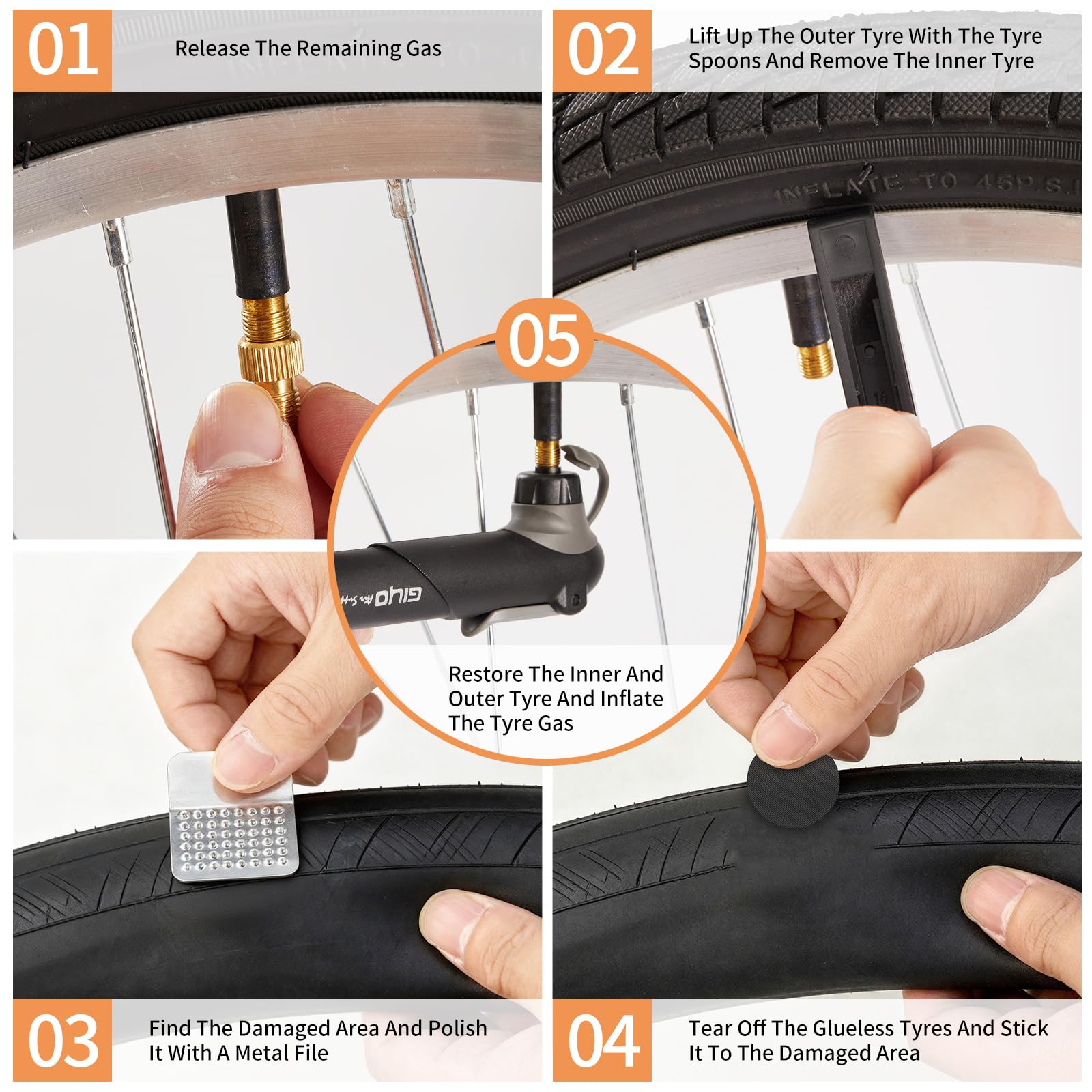 01
Release The Remaining Gas

02
Lift Up The Outer Tyre With The Tyre Spoons And Remove The Inner Tyre

INFLATE TO 45P.S.I

05

GIYO

Restore The Inner And Outer Tyre And Inflate The Tyre Gas

03
Find The Damaged Area And Polish It With A Metal File

04
Tear Off The Glueless Tyres And Stick It To The Damaged Area