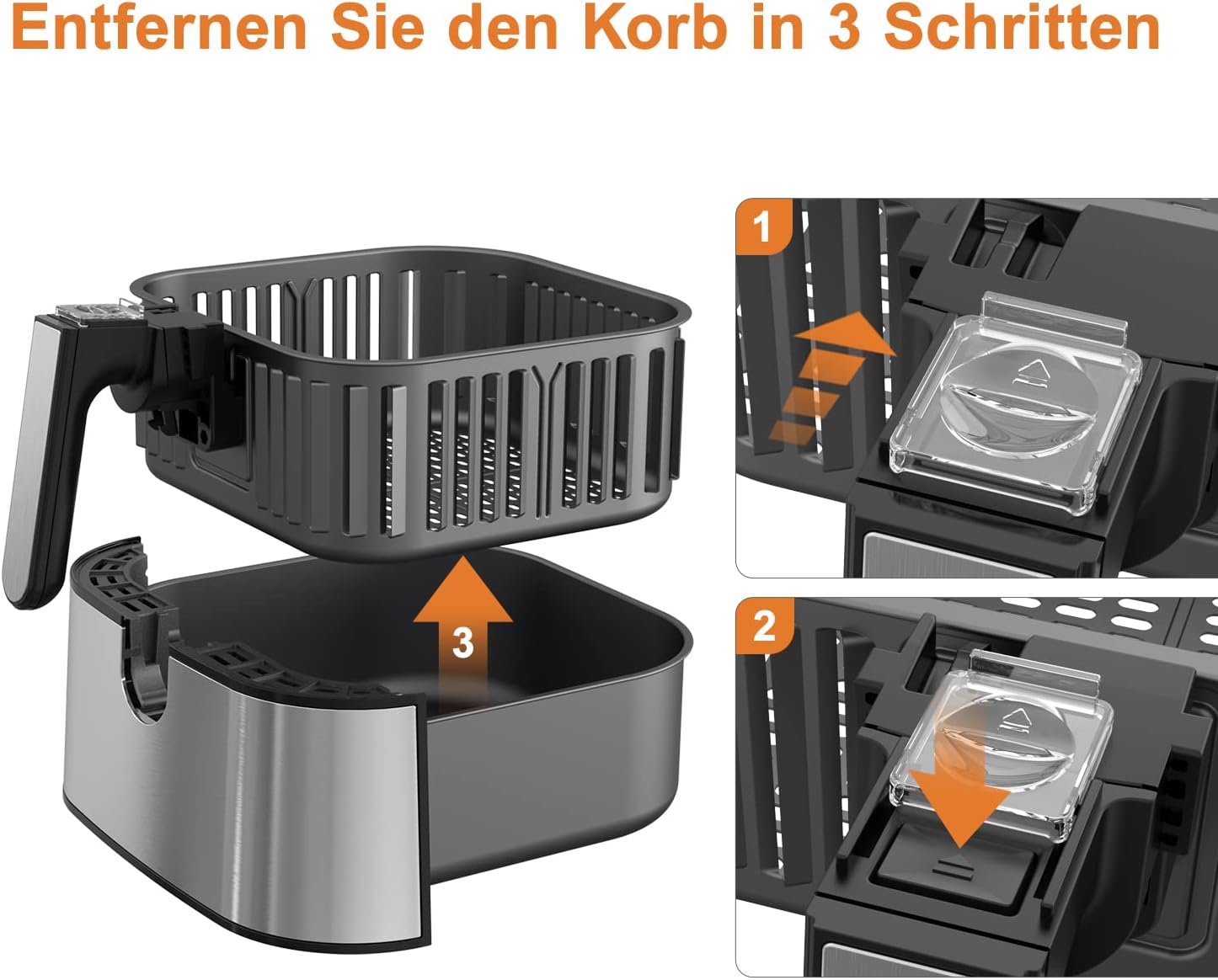 Entfernen Sie den Korb in 3 Schritten

3

1

2