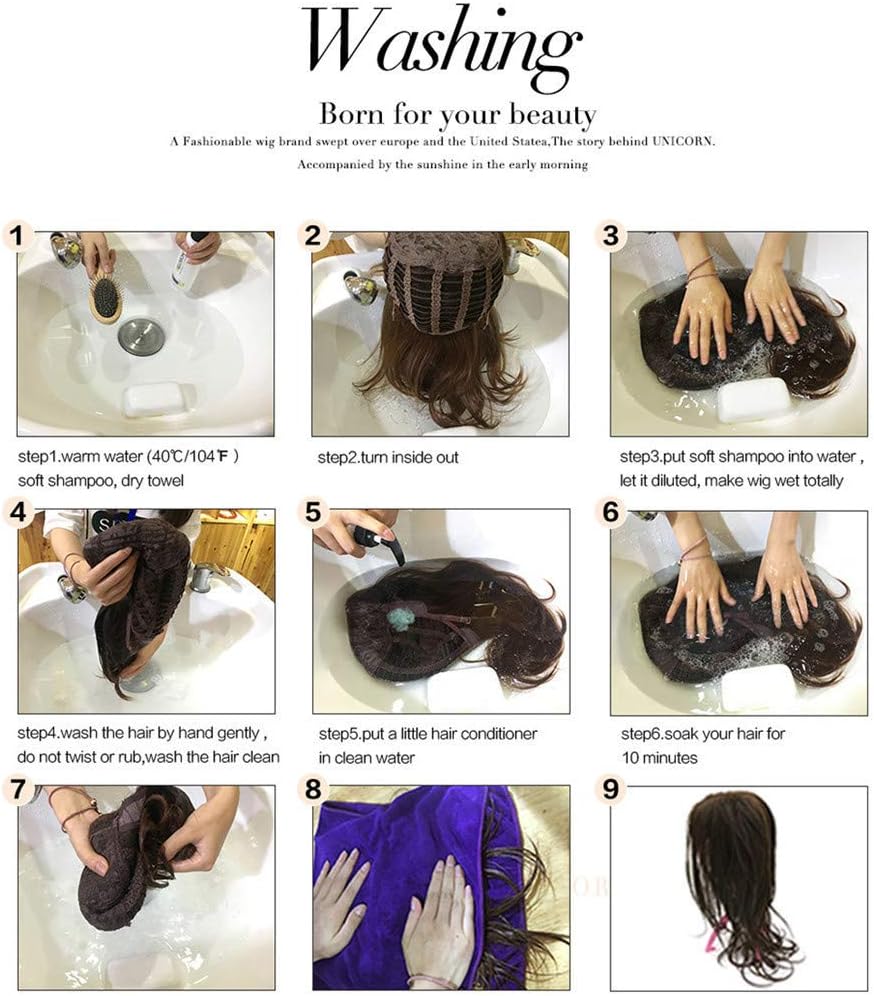 Washing

Born for your beauty

A Fashionable wig brand swept over europe and the United Statea,The story behind UNICORN.

Accompanied by the sunshine in the early morning

1

step1.warm water (40℃/104℉) soft shampoo, dry towel

2

step2.turn inside out

3

step3.put soft shampoo into water , let it diluted, make wig wet totally

4

step4.wash the hair by hand gently , do not twist or rub,wash the hair clean

5

step5.put a little hair conditioner in clean water

6

step6.soak your hair for 10 minutes

7

8

9