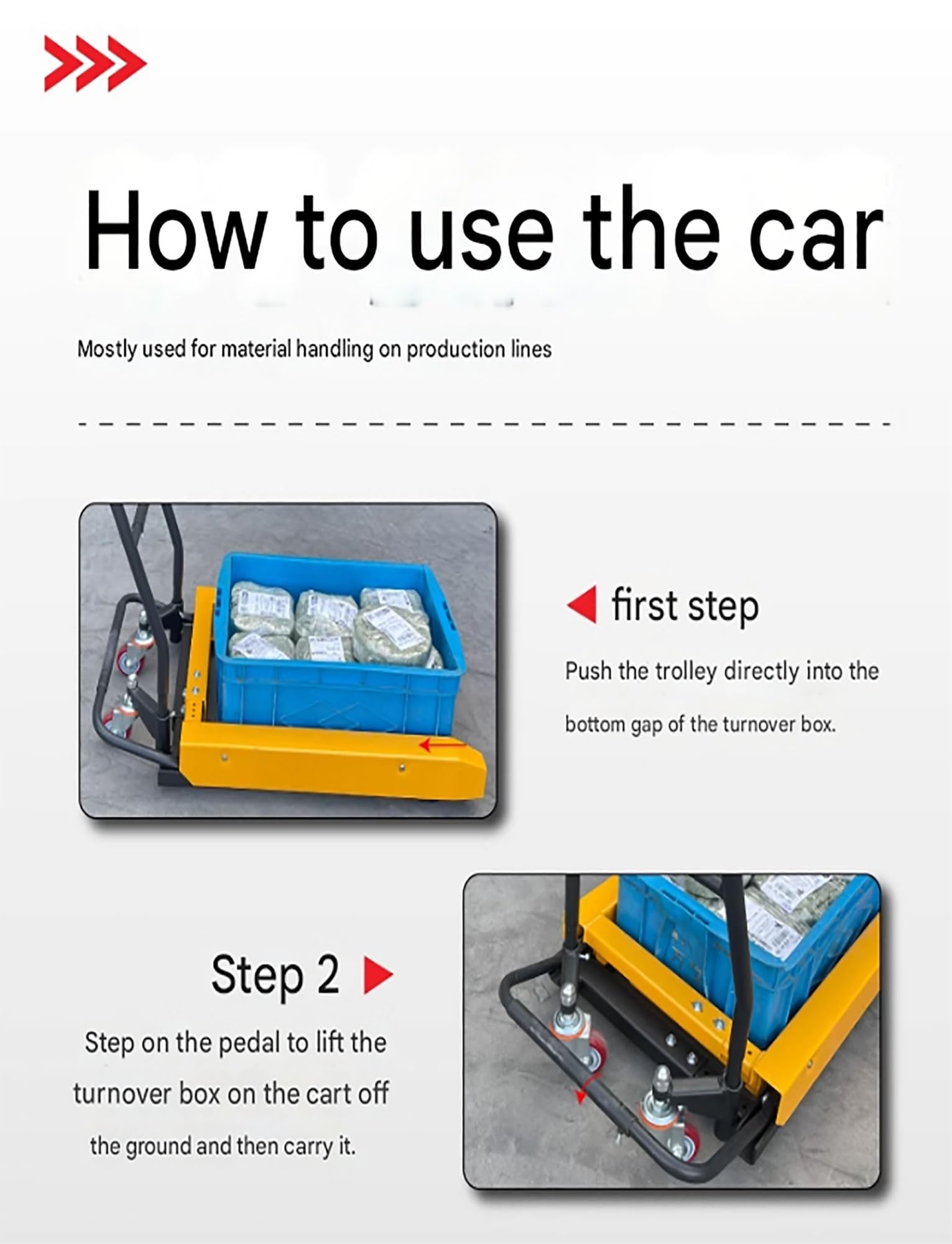 How to use the car

Mostly used for material handling on production lines

first step

Push the trolley directly into the bottom gap of the turnover box.

Step 2

Step on the pedal to lift the turnover box on the cart off the ground and then carry it.