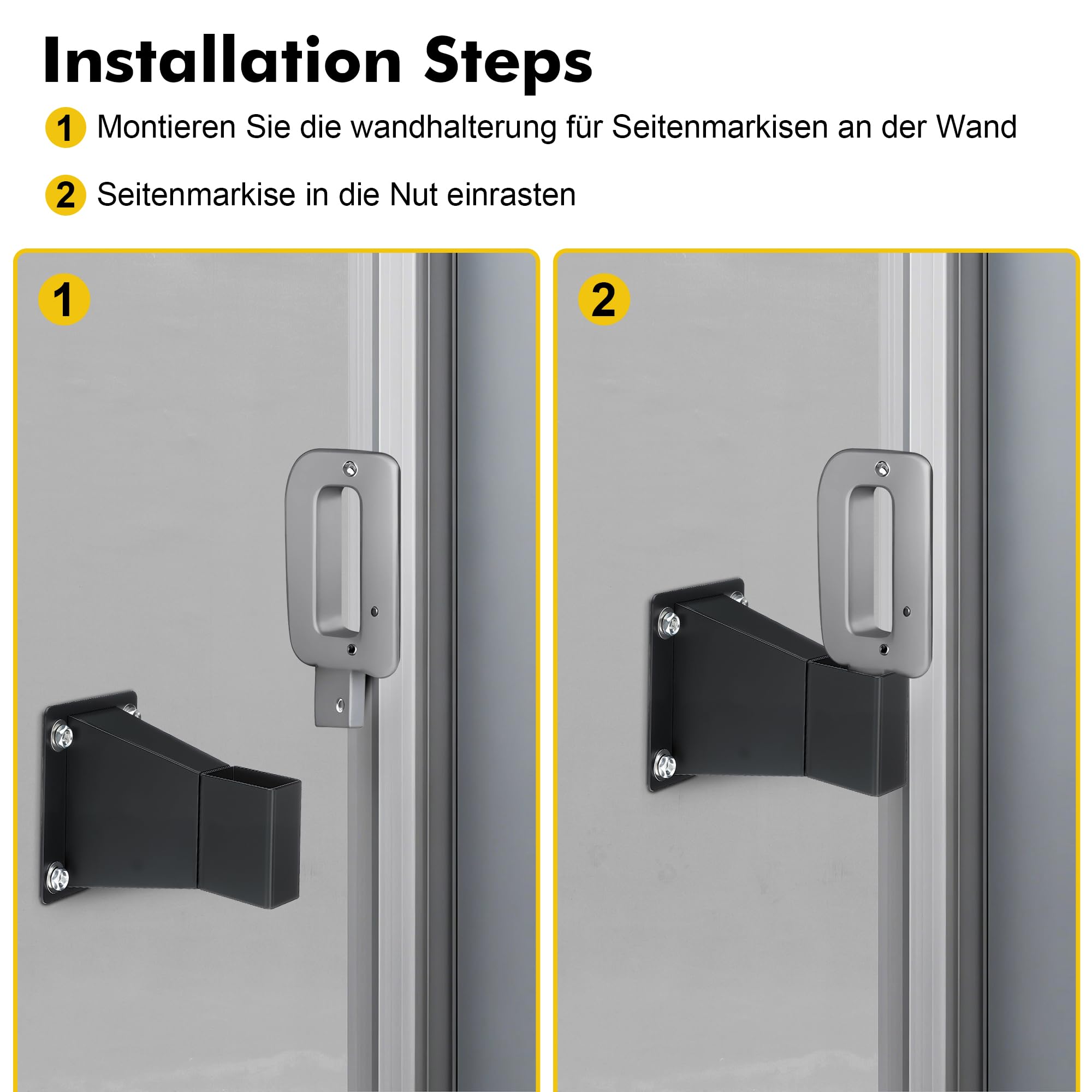 Installation Steps

1 Montieren Sie die wandhalterung für Seitenmarkisen an der Wand

2 Seitenmarkise in die Nut einrasten

1

2