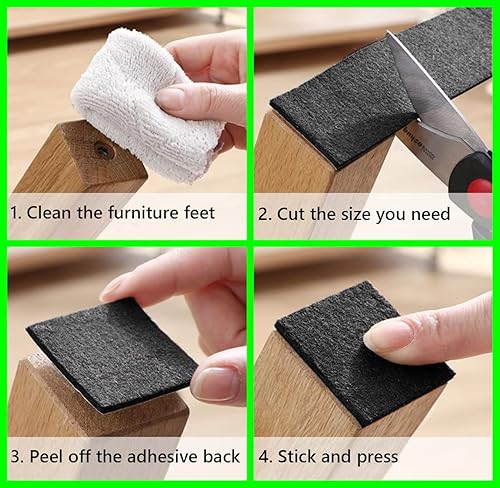 1. Clean the furniture feet

2. Cut the size you need

3. Peel off the adhesive back

4. Stick and press