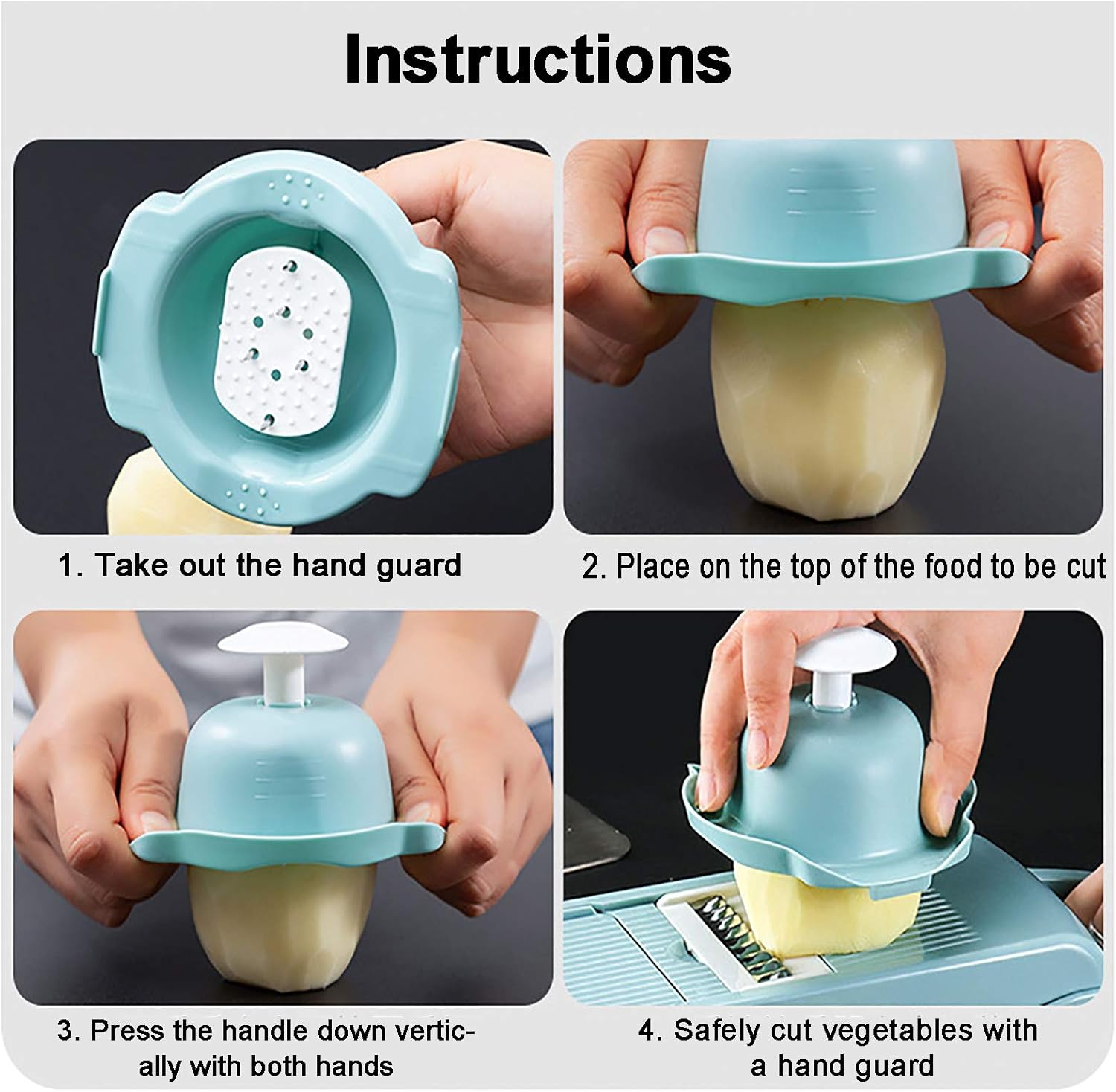 Instructions

1. Take out the hand guard

2. Place on the top of the food to be cut

3. Press the handle down vertically with both hands

4. Safely cut vegetables with a hand guard