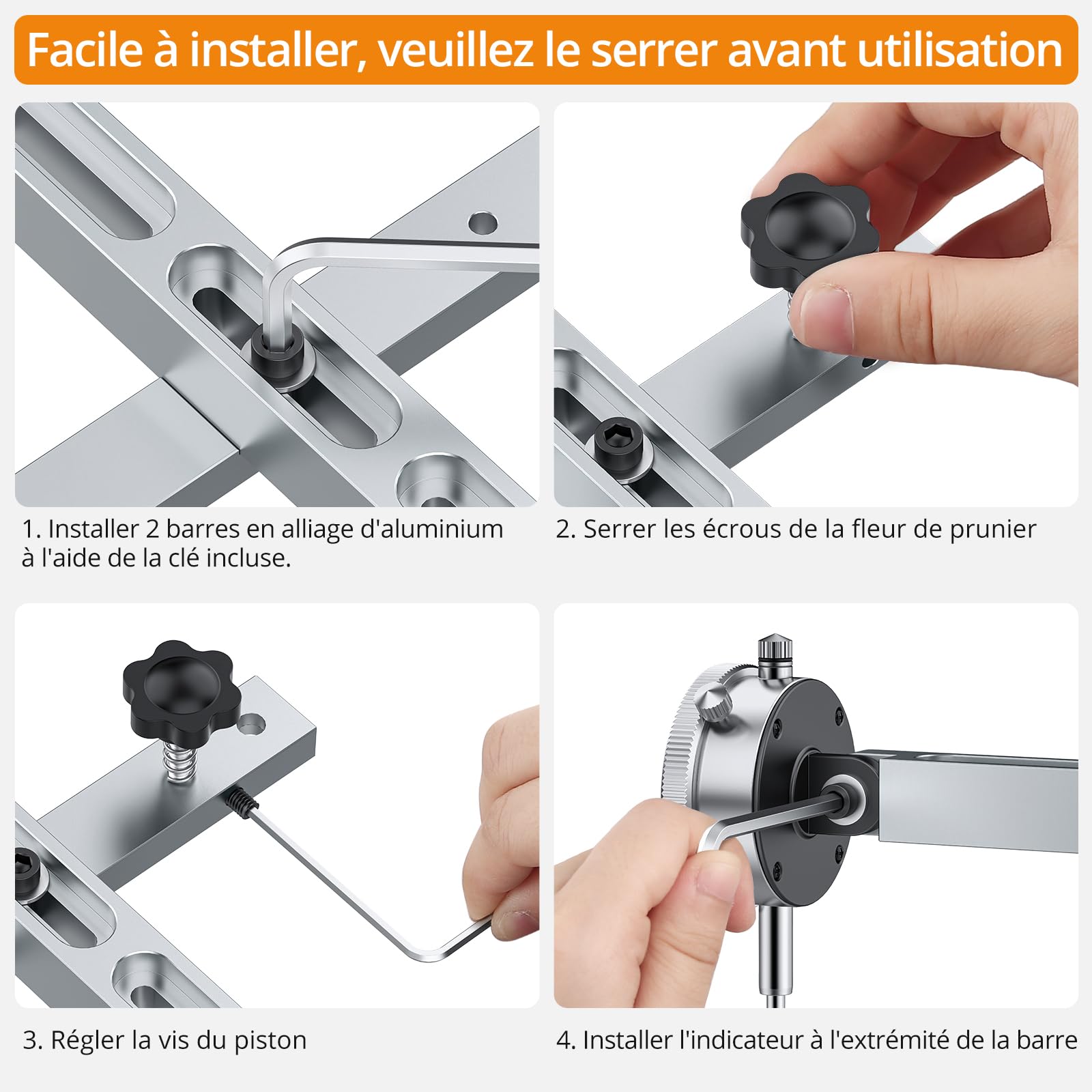 Facile à installer, veuillez le serrer avant utilisation

1. Installer 2 barres en alliage d'aluminium à l'aide de la clé incluse.

2. Serrer les écrous de la fleur de prunier

3. Régler la vis du piston

4. Installer l'indicateur à l'extrémité de la barre