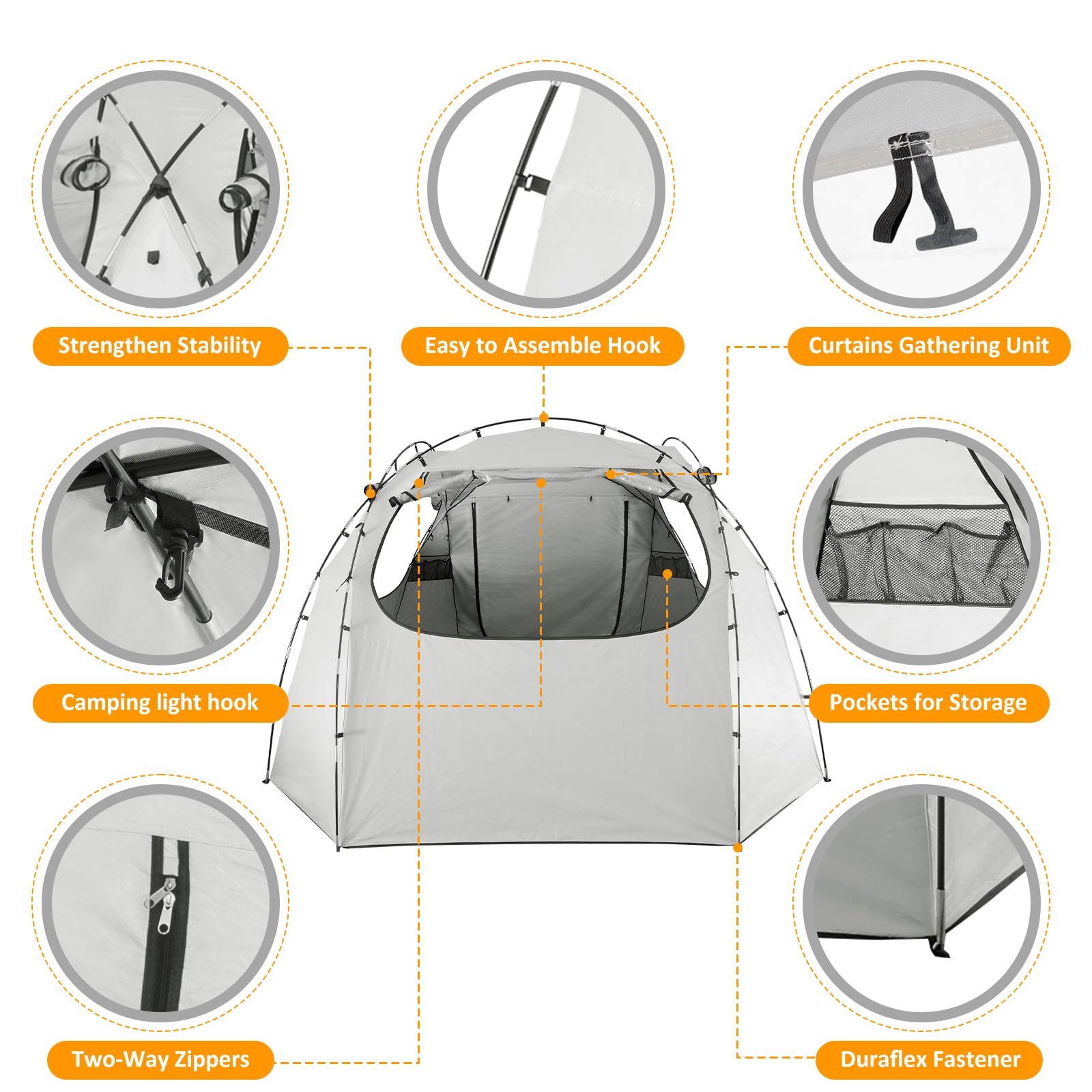 Strengthen Stability

Easy to Assemble Hook

Curtains Gathering Unit

Camping light hook

Pockets for Storage

Two-Way Zippers

Duraflex Fastener