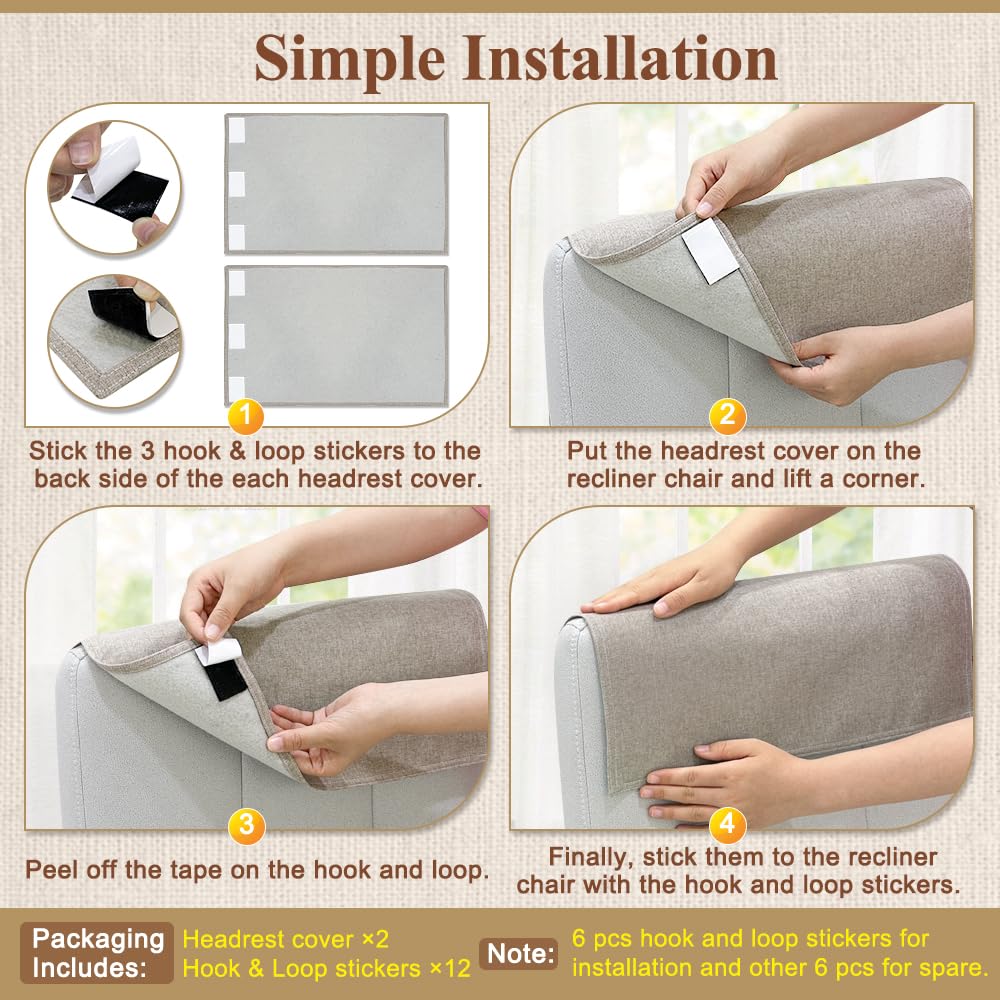 Simple Installation

1

Stick the 3 hook & loop stickers to the back side of the each headrest cover.

2

Put the headrest cover on the recliner chair and lift a corner.

3

Peel off the tape on the hook and loop.

4

Finally, stick them to the recliner chair with the hook and loop stickers.

Packaging Includes:

Headrest cover ×2
Hook & Loop stickers ×12

Note:

6 pcs hook and loop stickers for installation and other 6 pcs for spare.